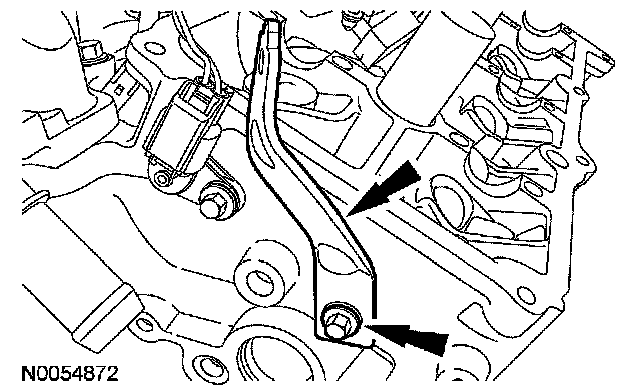 N0054872