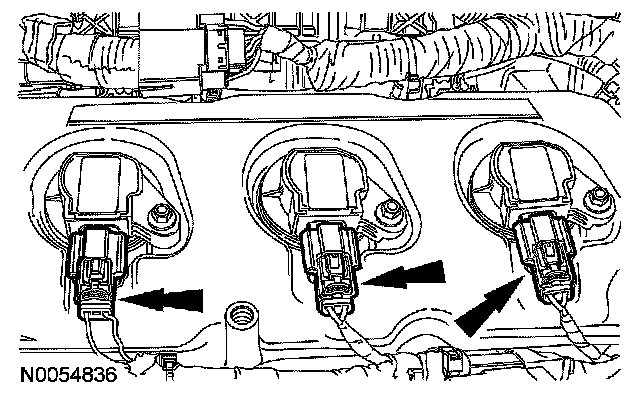 N0054836