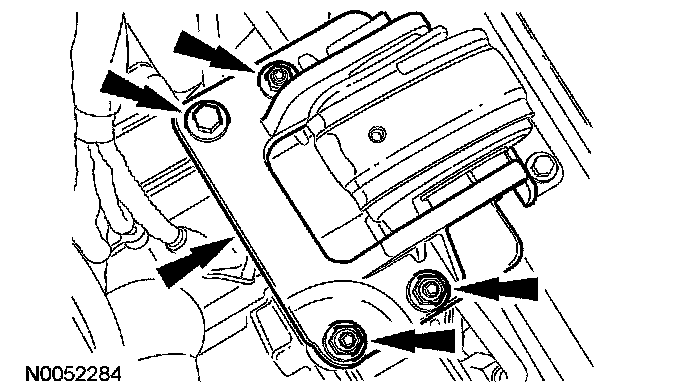 N0052284