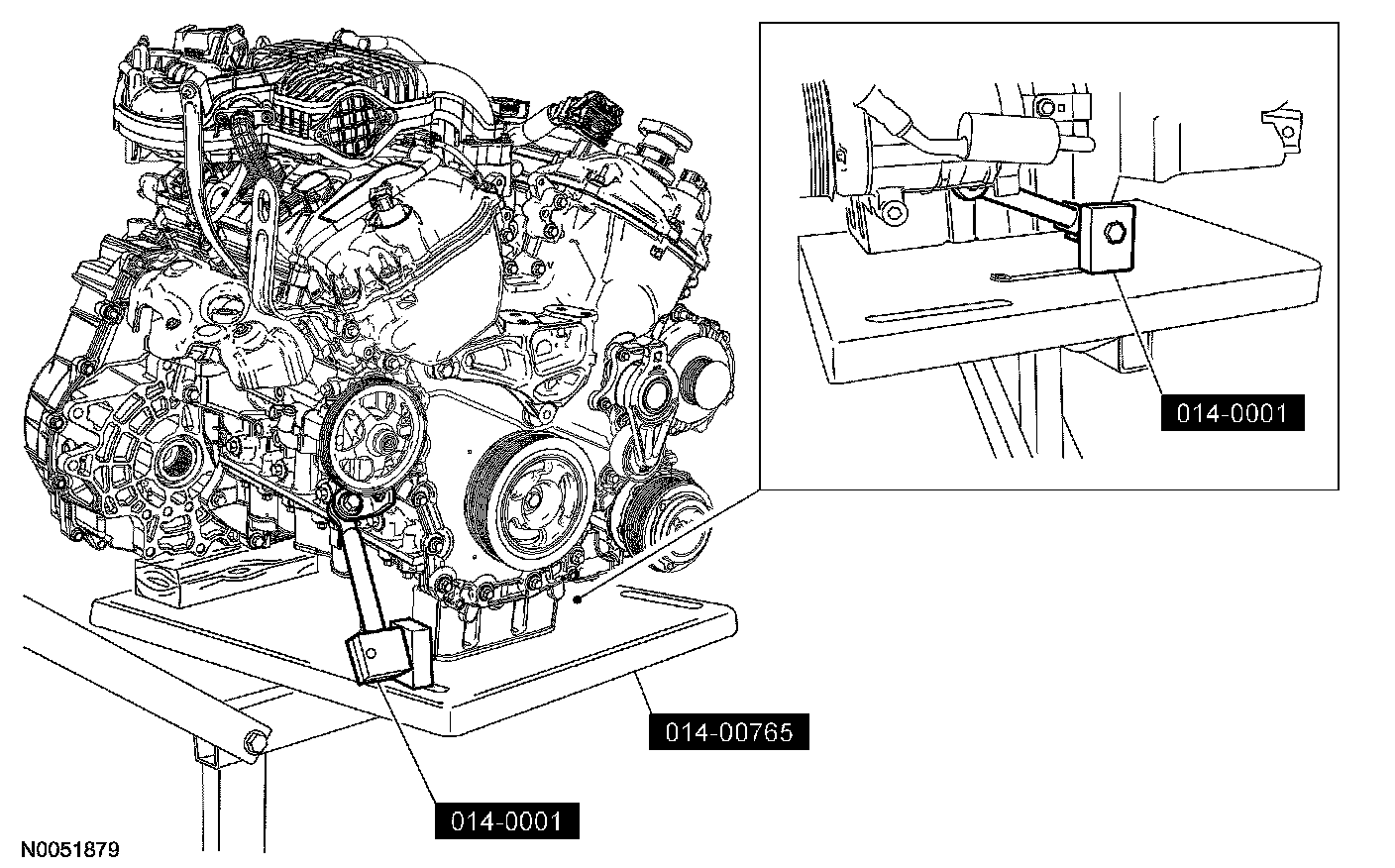 014-0001

014-00765

014-0001

N0051879