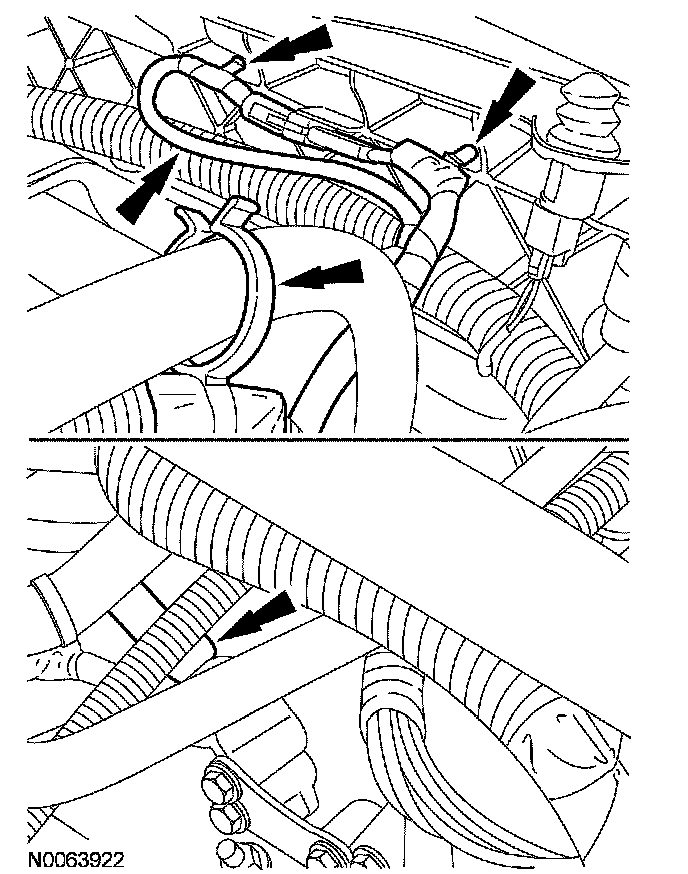 N0063922