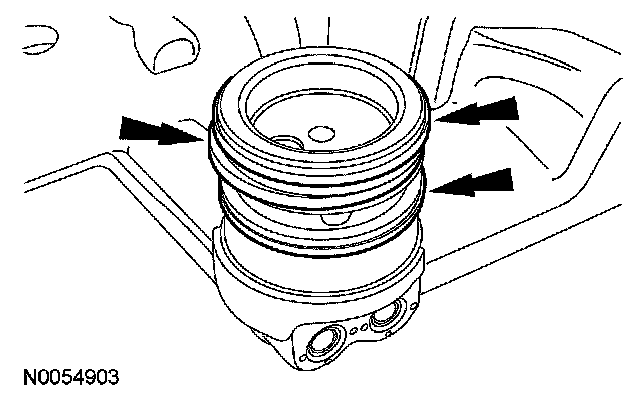 N0054903