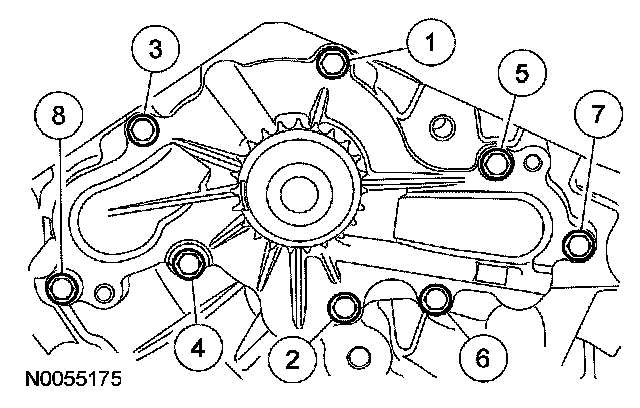 3
1
5
8
7
4
2
6
N0055175