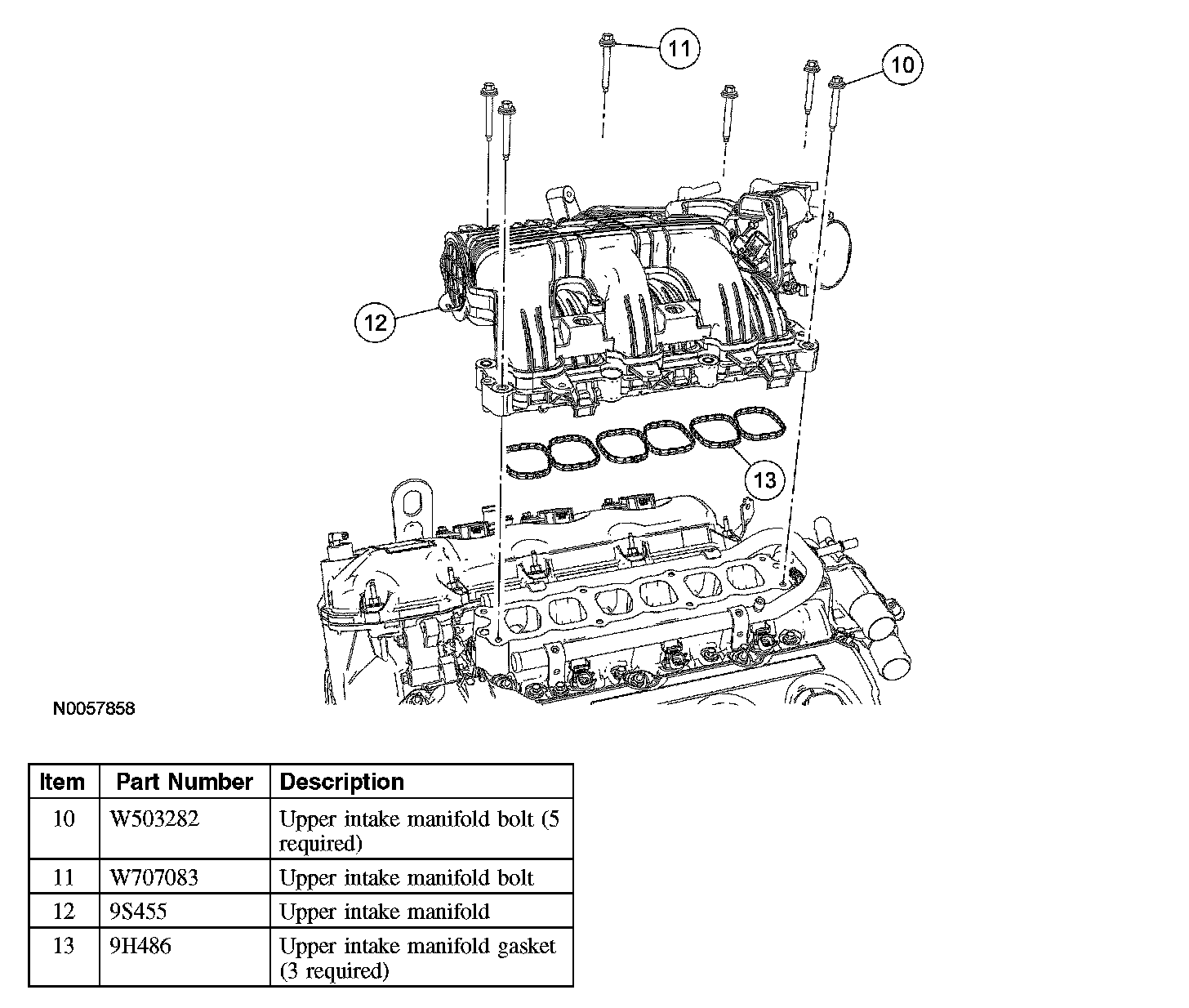 11

10

12

13

N0057858

| Item | Part Number | Description |
|---|---|---|
| 10 | W503282 | Upper intake manifold bolt (5 required) |
| 11 | W707083 | Upper intake manifold bolt |
| 12 | 9S455 | Upper intake manifold |
| 13 | 9H486 | Upper intake manifold gasket (3 required) |