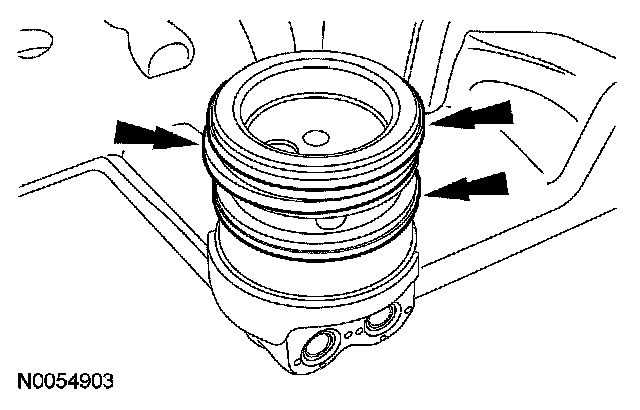 N0054903