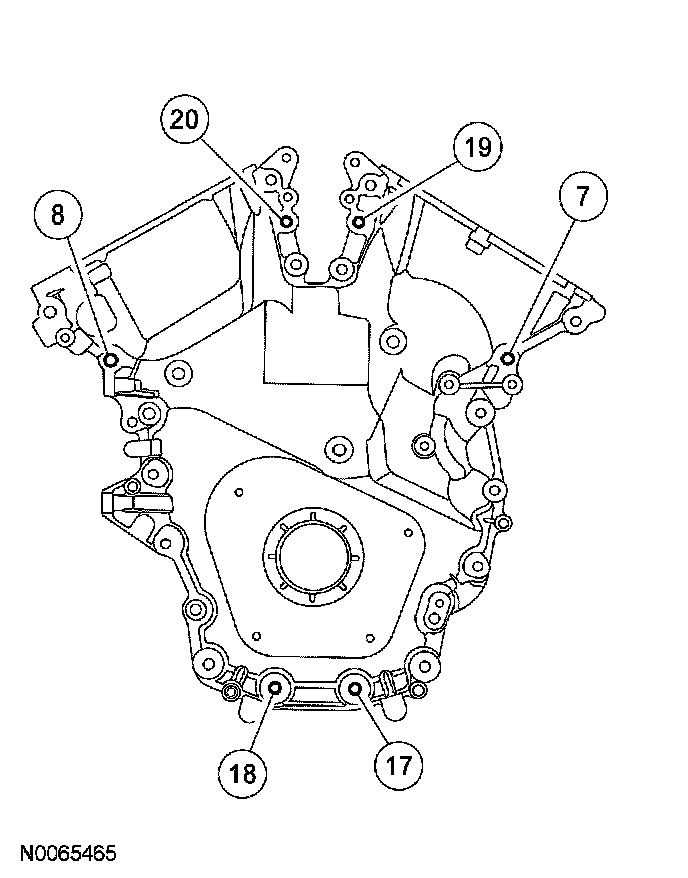 20
19
8
7
18
17
N0065465