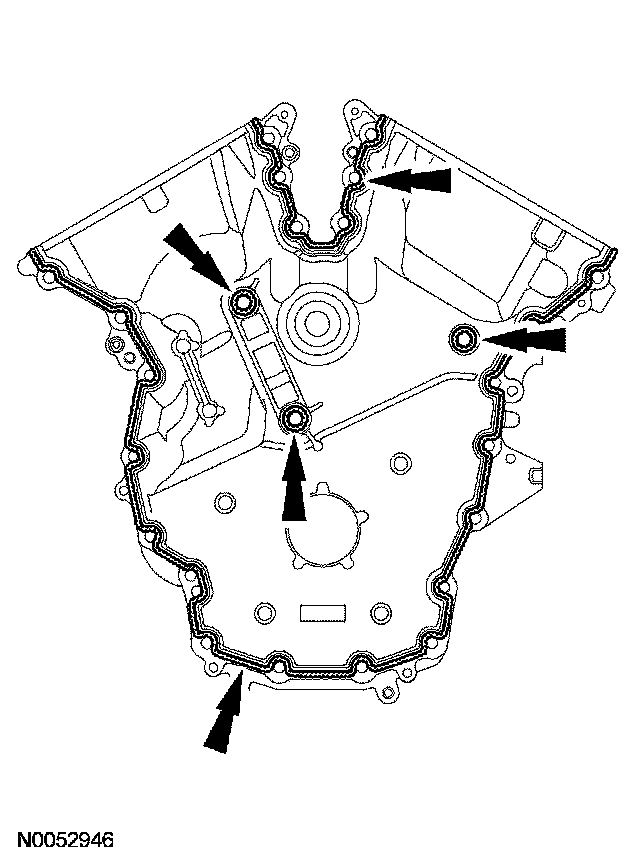 N0052946