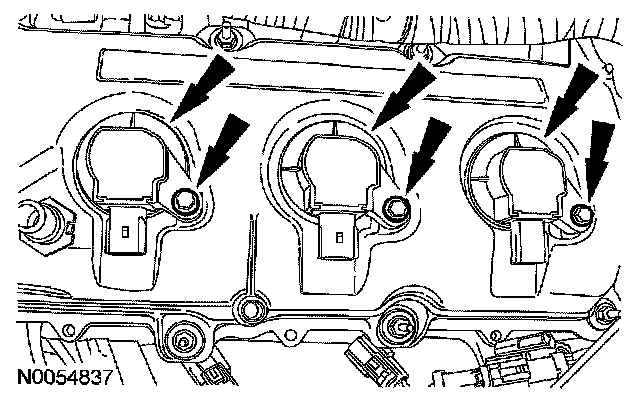 N0054837