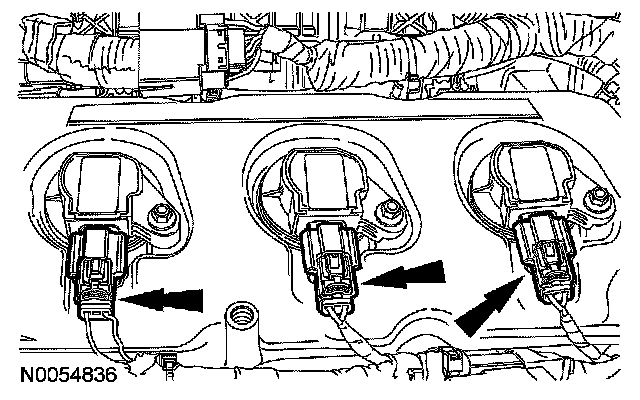 N0054836