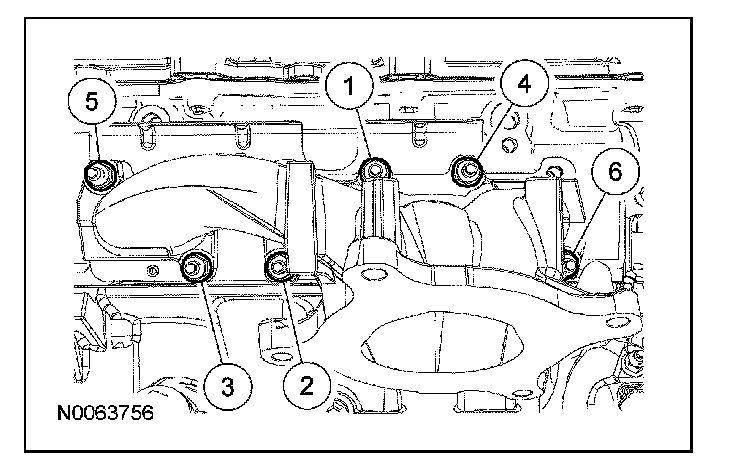 5
1
4
6
3
2
N0063756