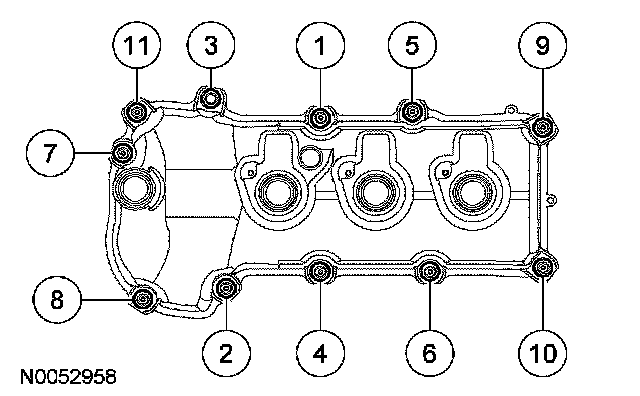 11
3
1
5
9
7
8
2
4
6
10
N0052958