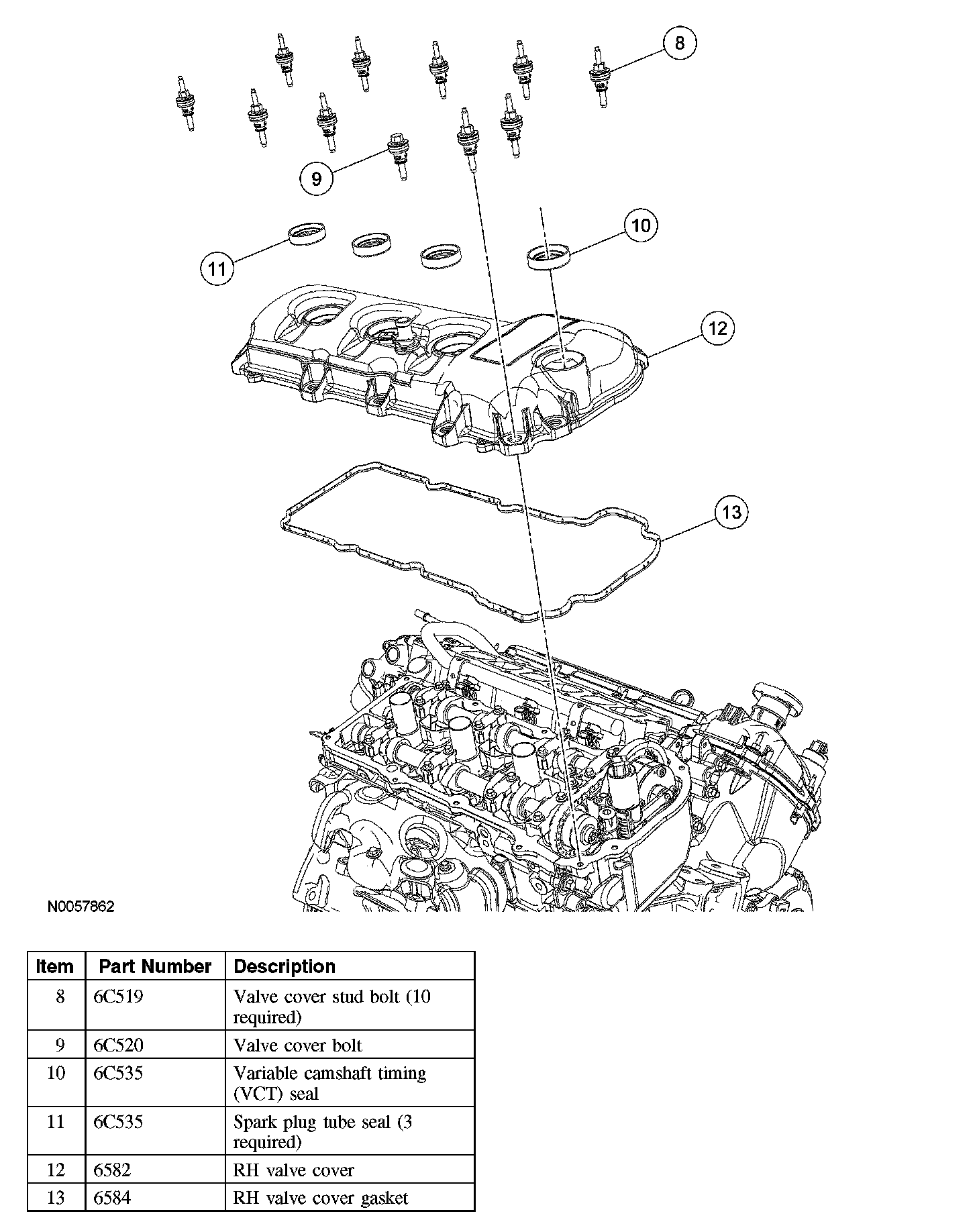 8

9

10

11

12

13

N0057862

| Item | Part Number | Description |
|---|---|---|
| 8 | 6C519 | Valve cover stud bolt (10 required) |
| 9 | 6C520 | Valve cover bolt |
| 10 | 6C535 | Variable camshaft timing (VCT) seal |
| 11 | 6C535 | Spark plug tube seal (3 required) |
| 12 | 6582 | RH valve cover |
| 13 | 6584 | RH valve cover gasket |