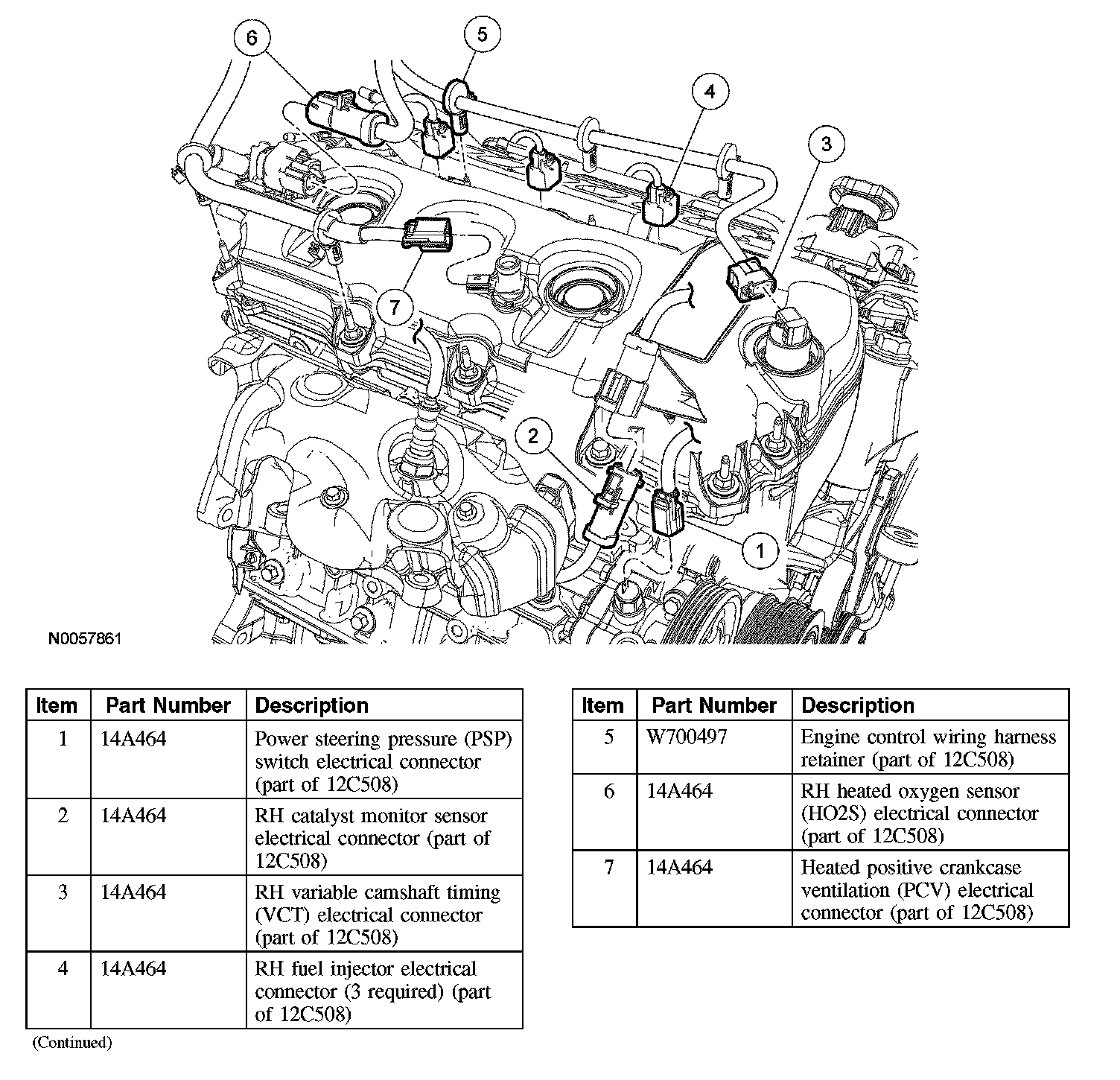 6
5
4
3
7
2
1
N0057861

| Item | Part Number | Description |
|---|---|---|
| 1 | 14A464 | Power steering pressure (PSP) switch electrical connector (part of 12C508) |
| 2 | 14A464 | RH catalyst monitor sensor electrical connector (part of 12C508) |
| 3 | 14A464 | RH variable camshaft timing (VCT) electrical connector (part of 12C508) |
| 4 | 14A464 | RH fuel injector electrical connector (3 required) (part of 12C508) |

(Continued)

| Item | Part Number | Description |
|---|---|---|
| 5 | W700497 | Engine control wiring harness retainer (part of 12C508) |
| 6 | 14A464 | RH heated oxygen sensor (HO2S) electrical connector (part of 12C508) |
| 7 | 14A464 | Heated positive crankcase ventilation (PCV) electrical connector (part of 12C508) |