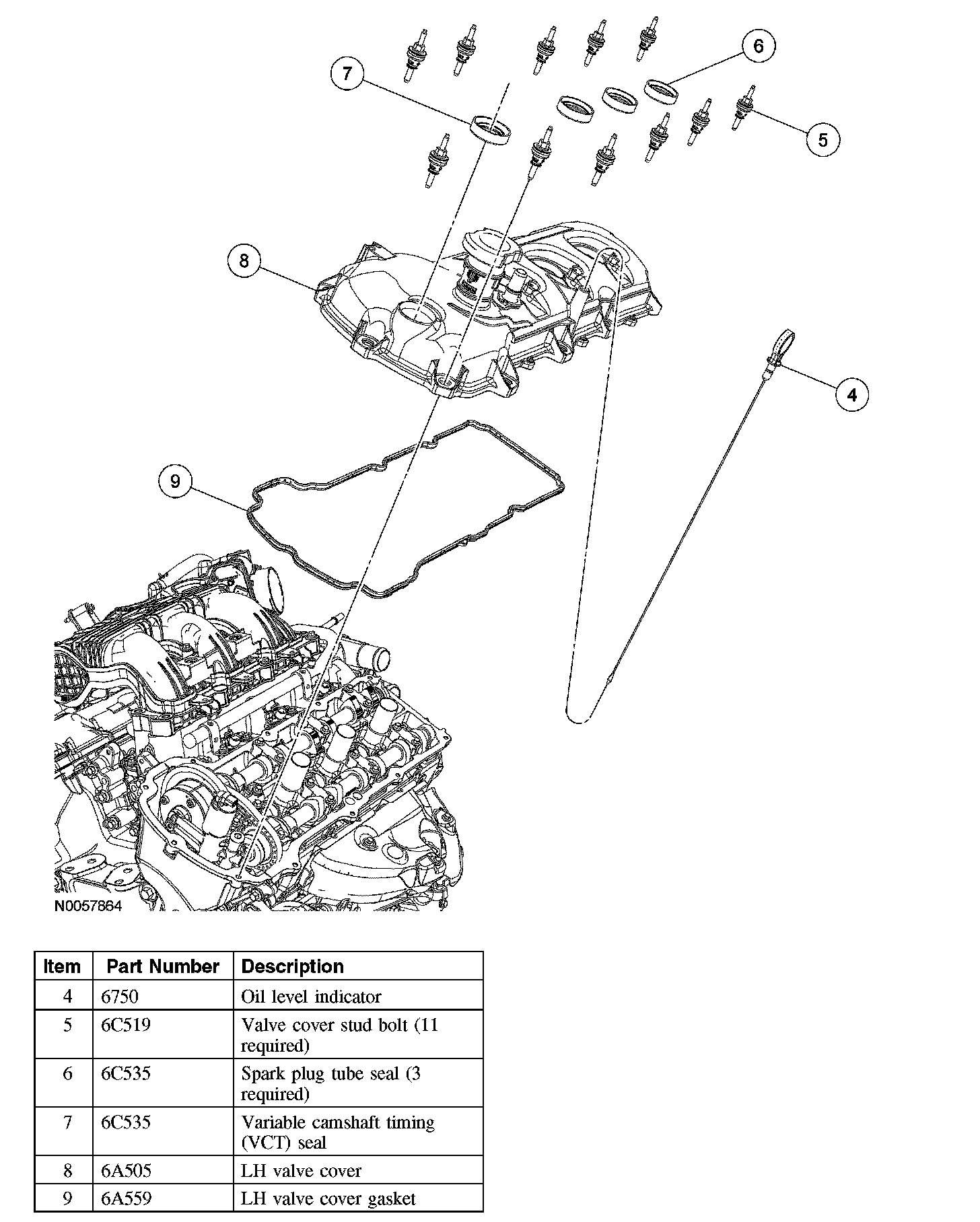 7

6

5

8

4

9

N0057864

| Item | Part Number | Description |
|---|---|---|
| 4 | 6750 | Oil level indicator |
| 5 | 6C519 | Valve cover stud bolt (11 required) |
| 6 | 6C535 | Spark plug tube seal (3 required) |
| 7 | 6C535 | Variable camshaft timing (VCT) seal |
| 8 | 6A505 | LH valve cover |
| 9 | 6A559 | LH valve cover gasket |