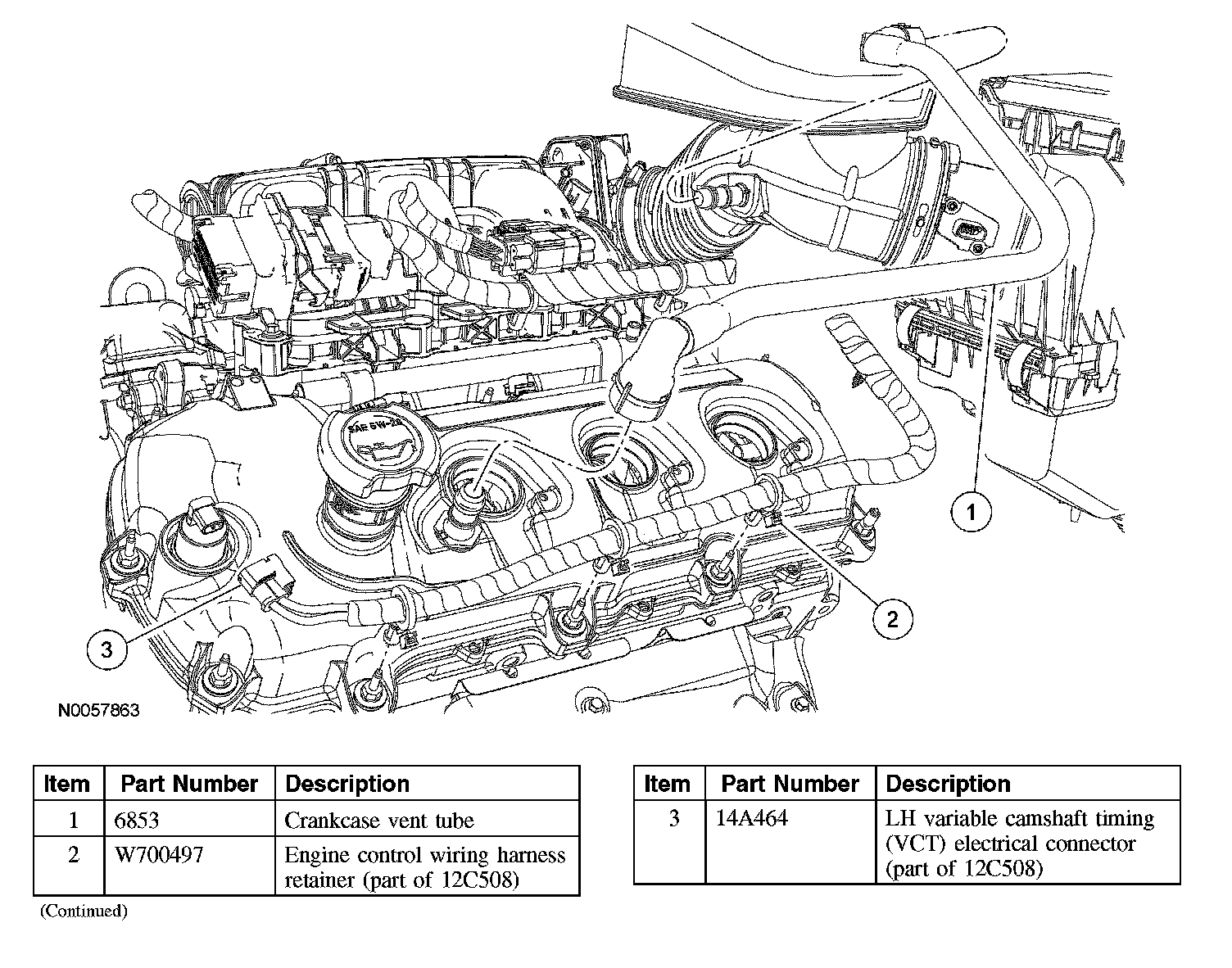 SAE 5W-20

1

2

3

N0057863

| Item | Part Number | Description |
|---|---|---|
| 1 | 6853 | Crankcase vent tube |
| 2 | W700497 | Engine control wiring harness retainer (part of 12C508) |

(Continued)

| Item | Part Number | Description |
|---|---|---|
| 3 | 14A464 | LH variable camshaft timing (VCT) electrical connector (part of 12C508) |