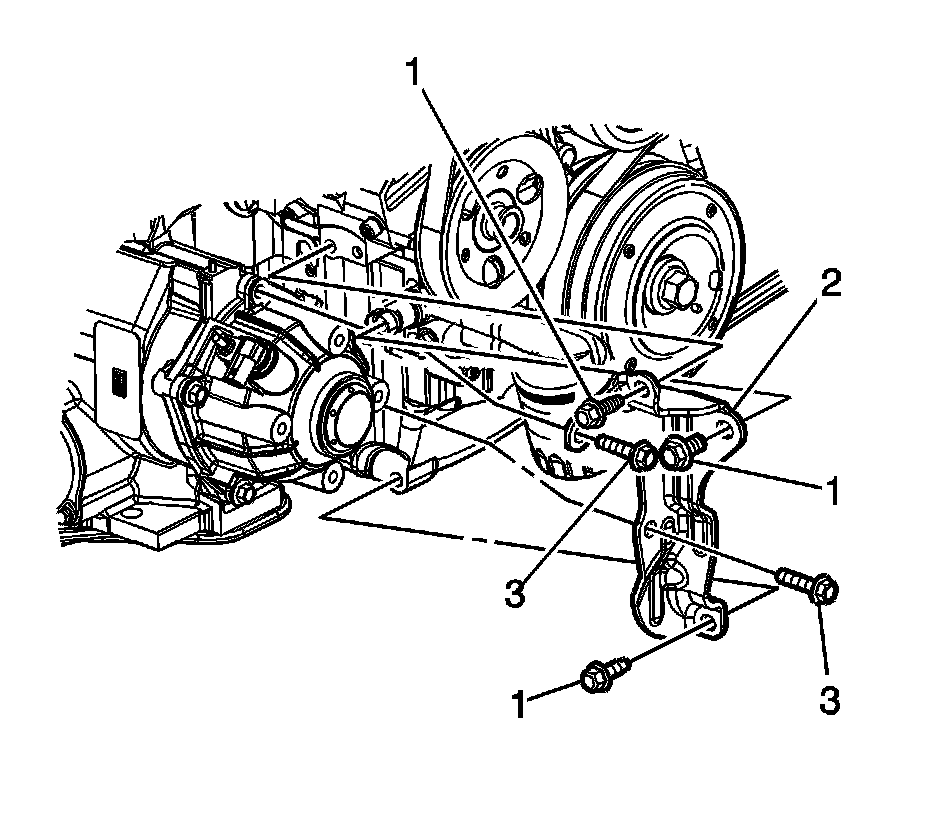 1
2
1
3
3
1