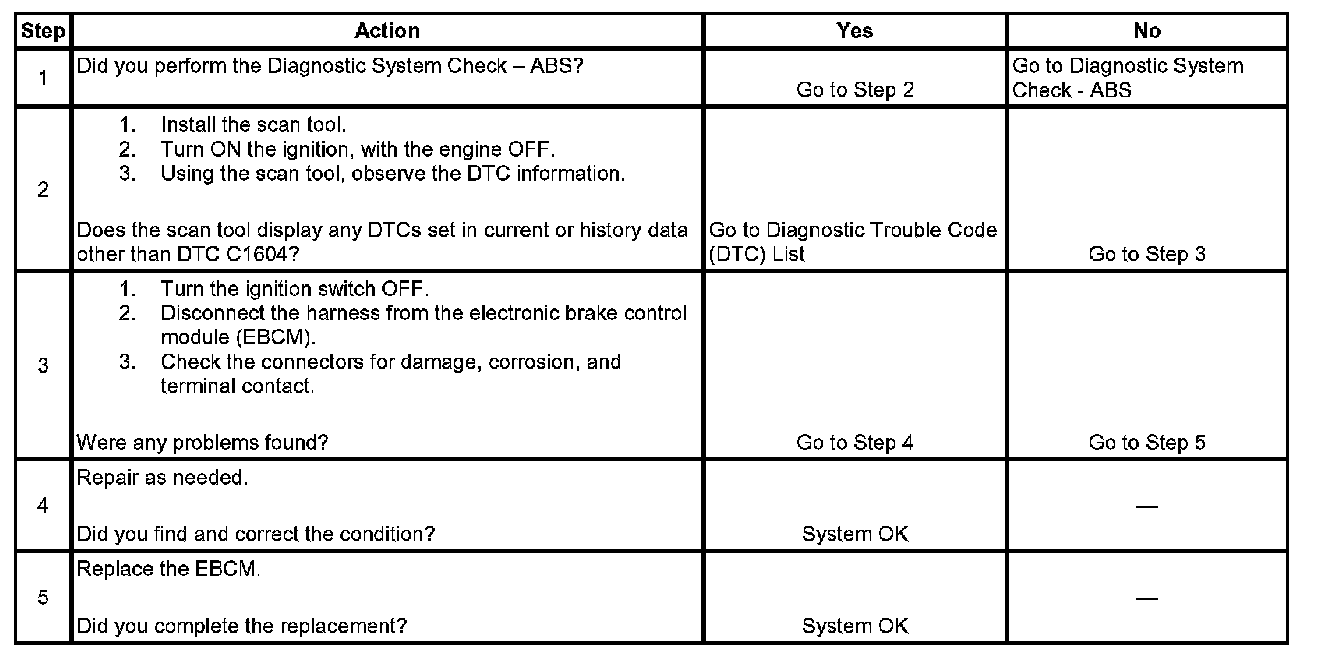 | Step | Action | Yes | No |
|---|---|---|---|
| 1 | Did you perform the Diagnostic System Check – ABS? | Go to Step 2 | Go to Diagnostic System Check - ABS |
| 2 | 1. Install the scan tool. 2. Turn ON the ignition, with the engine OFF. 3. Using the scan tool, observe the DTC information. Does the scan tool display any DTCs set in current or history data other than DTC C1604? | Go to Diagnostic Trouble Code (DTC) List | Go to Step 3 |
| 3 | 1. Turn the ignition switch OFF. 2. Disconnect the harness from the electronic brake control module (EBCM). 3. Check the connectors for damage, corrosion, and terminal contact. Were any problems found? | Go to Step 4 | Go to Step 5 |
| 4 | Repair as needed. Did you find and correct the condition? | System OK | — |
| 5 | Replace the EBCM. Did you complete the replacement? | System OK | — |