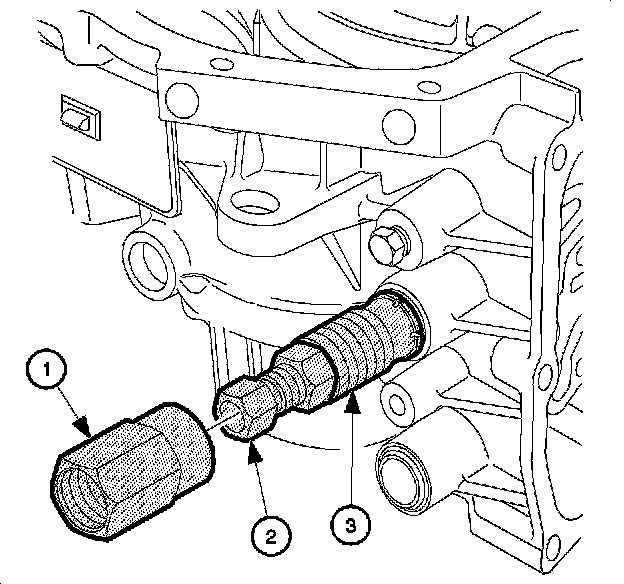 1
2
3