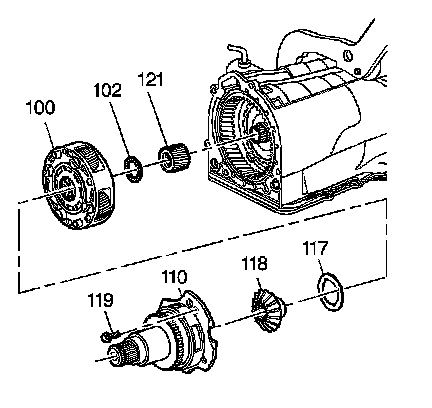 100
102
121
117
118
110
119