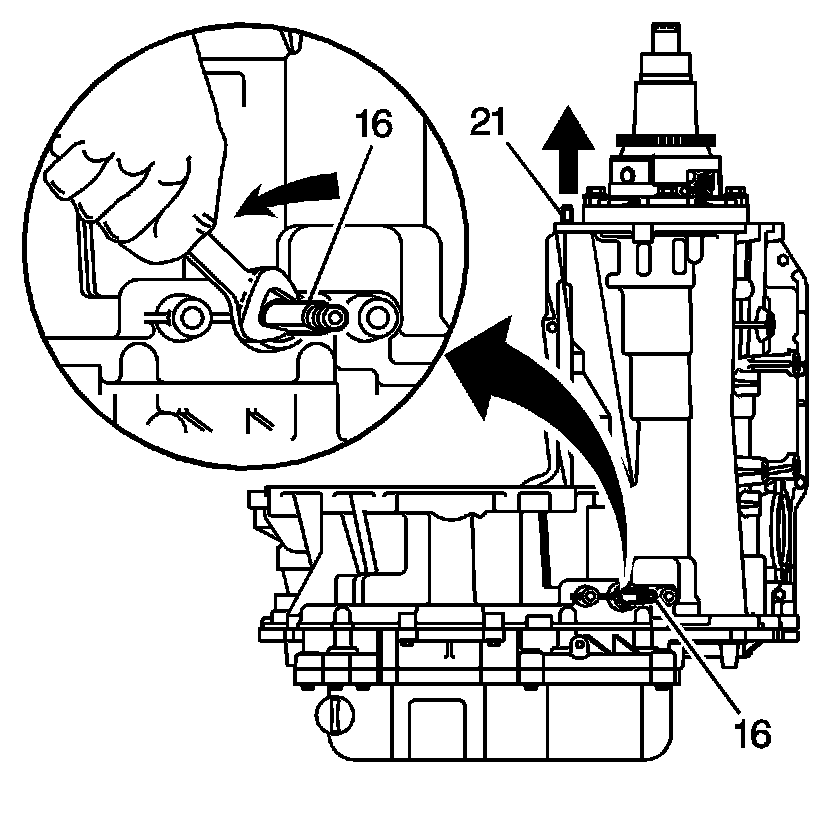 16
21
16