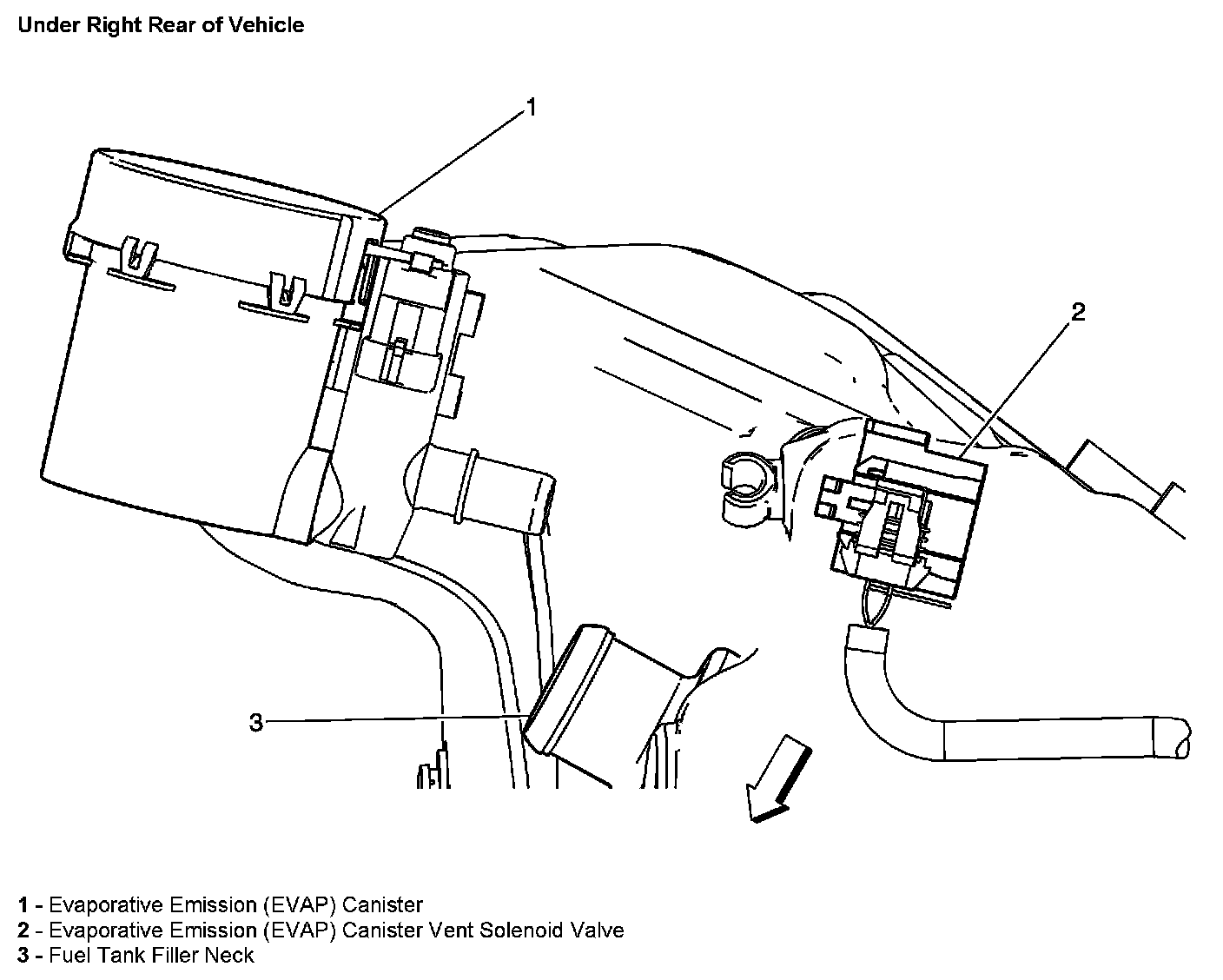 Under Right Rear of Vehicle

1

2

3

1 - Evaporative Emission (EVAP) Canister
2 - Evaporative Emission (EVAP) Canister Vent Solenoid Valve
3 - Fuel Tank Filler Neck