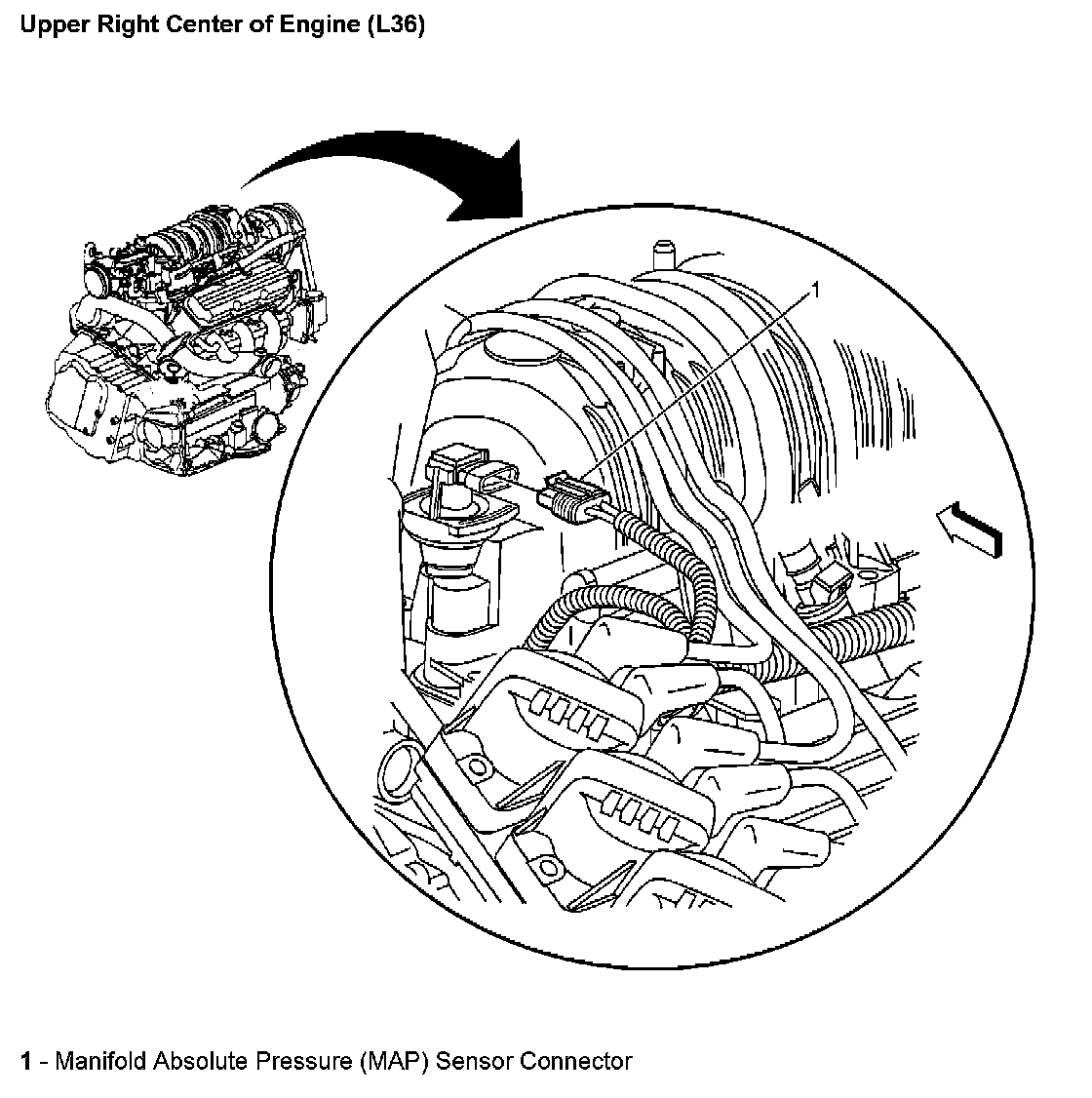 Upper Right Center of Engine (L36)

1

1 - Manifold Absolute Pressure (MAP) Sensor Connector