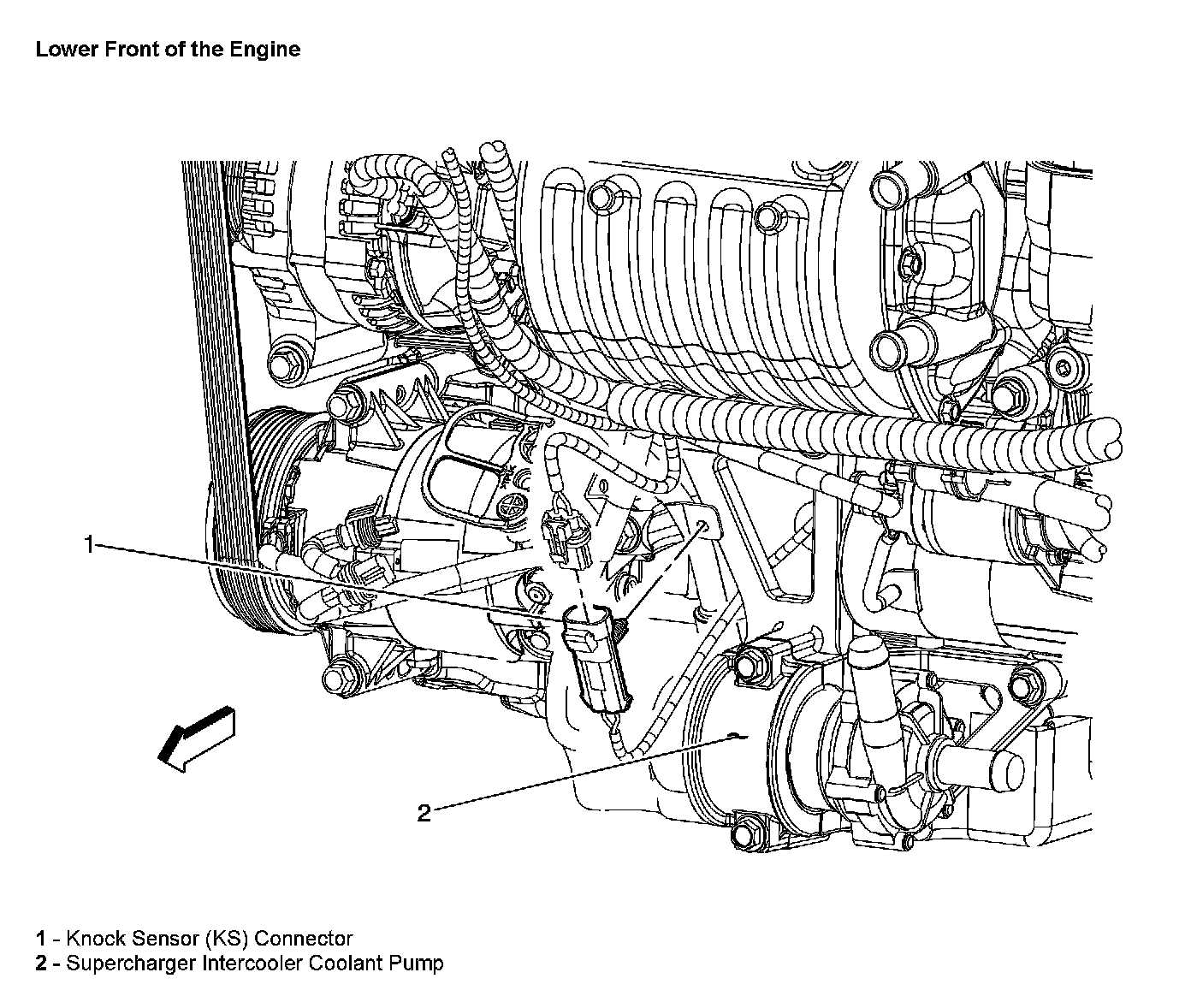 Lower Front of the Engine

1

2

1 - Knock Sensor (KS) Connector
2 - Supercharger Intercooler Coolant Pump