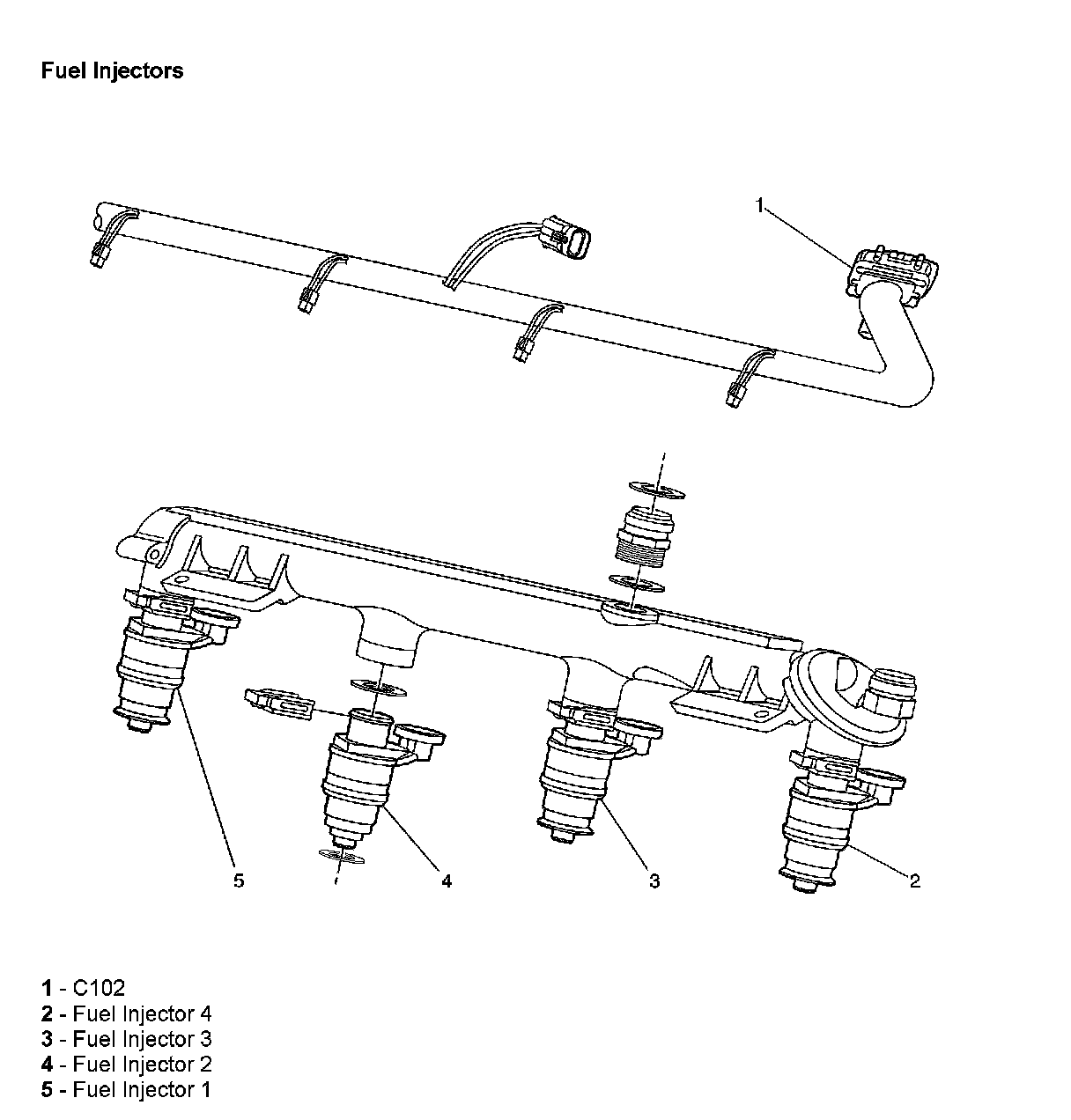 Fuel Injectors

1

5

4

3

2

1 - C102
2 - Fuel Injector 4
3 - Fuel Injector 3
4 - Fuel Injector 2
5 - Fuel Injector 1