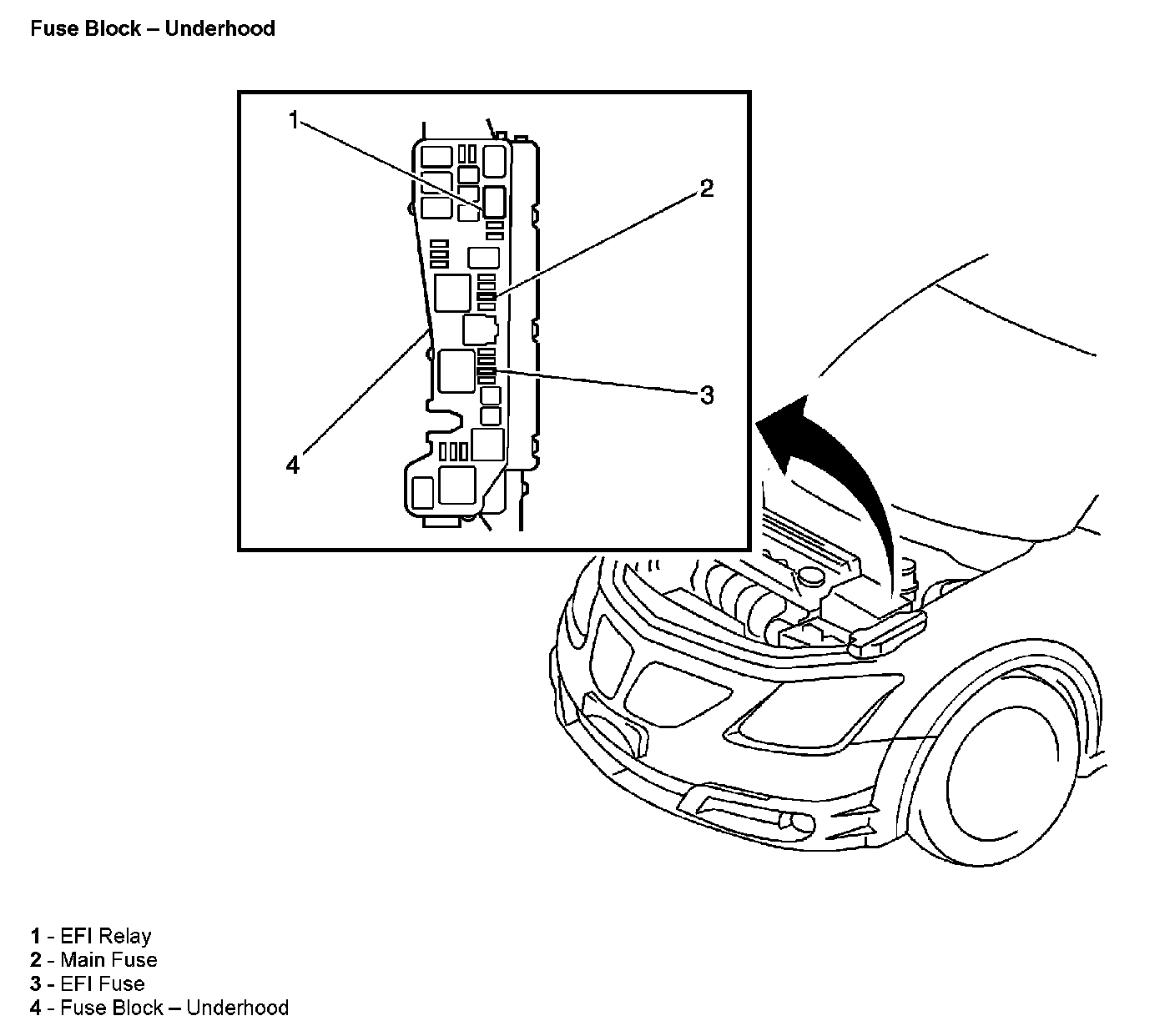 Fuse Block – Underhood

1

2

3

4

1 - EFI Relay
2 - Main Fuse
3 - EFI Fuse
4 - Fuse Block – Underhood