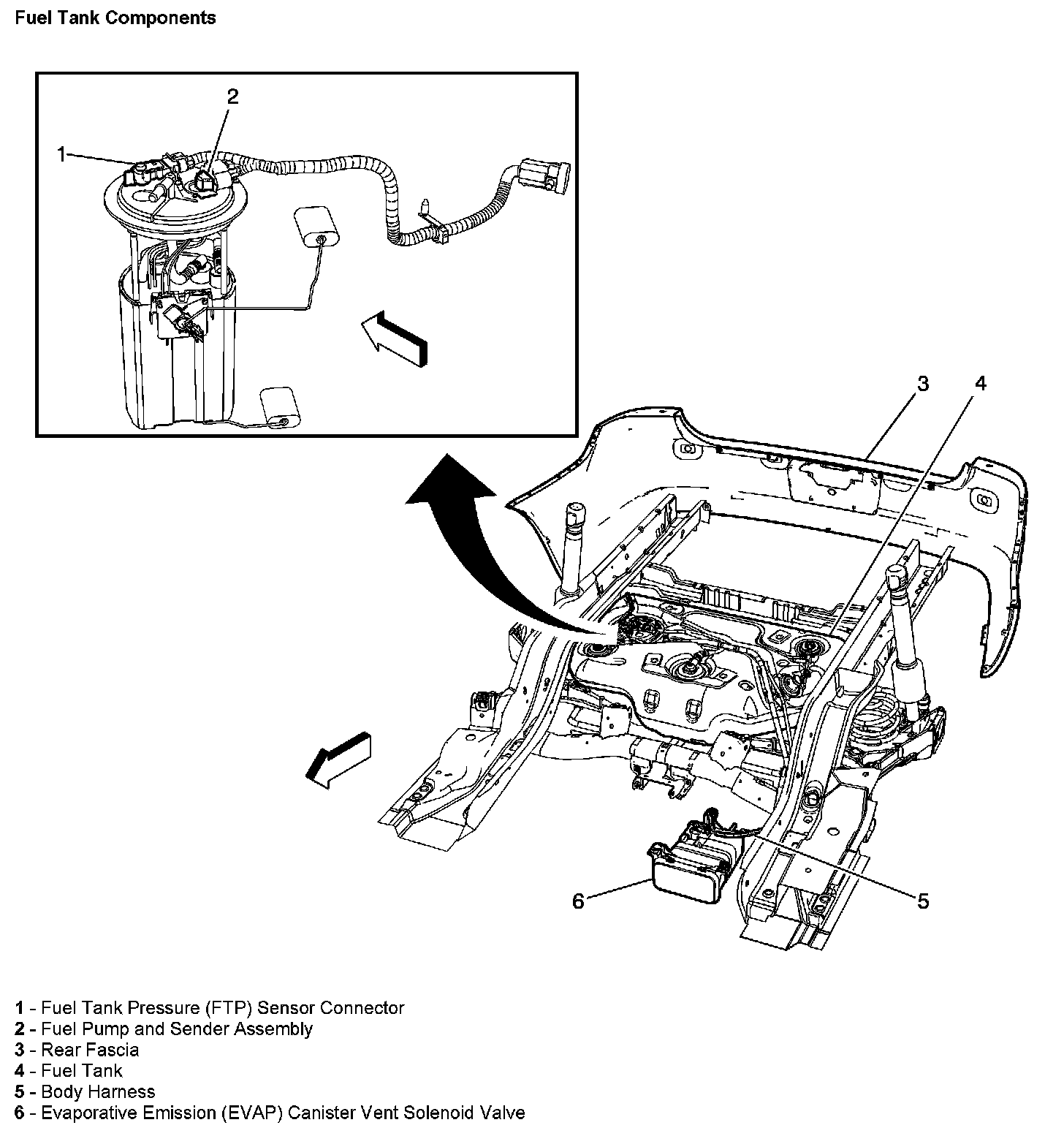 Fuel Tank Components

2

1

3

4

6

5

1 - Fuel Tank Pressure (FTP) Sensor Connector
2 - Fuel Pump and Sender Assembly
3 - Rear Fascia
4 - Fuel Tank
5 - Body Harness
6 - Evaporative Emission (EVAP) Canister Vent Solenoid Valve