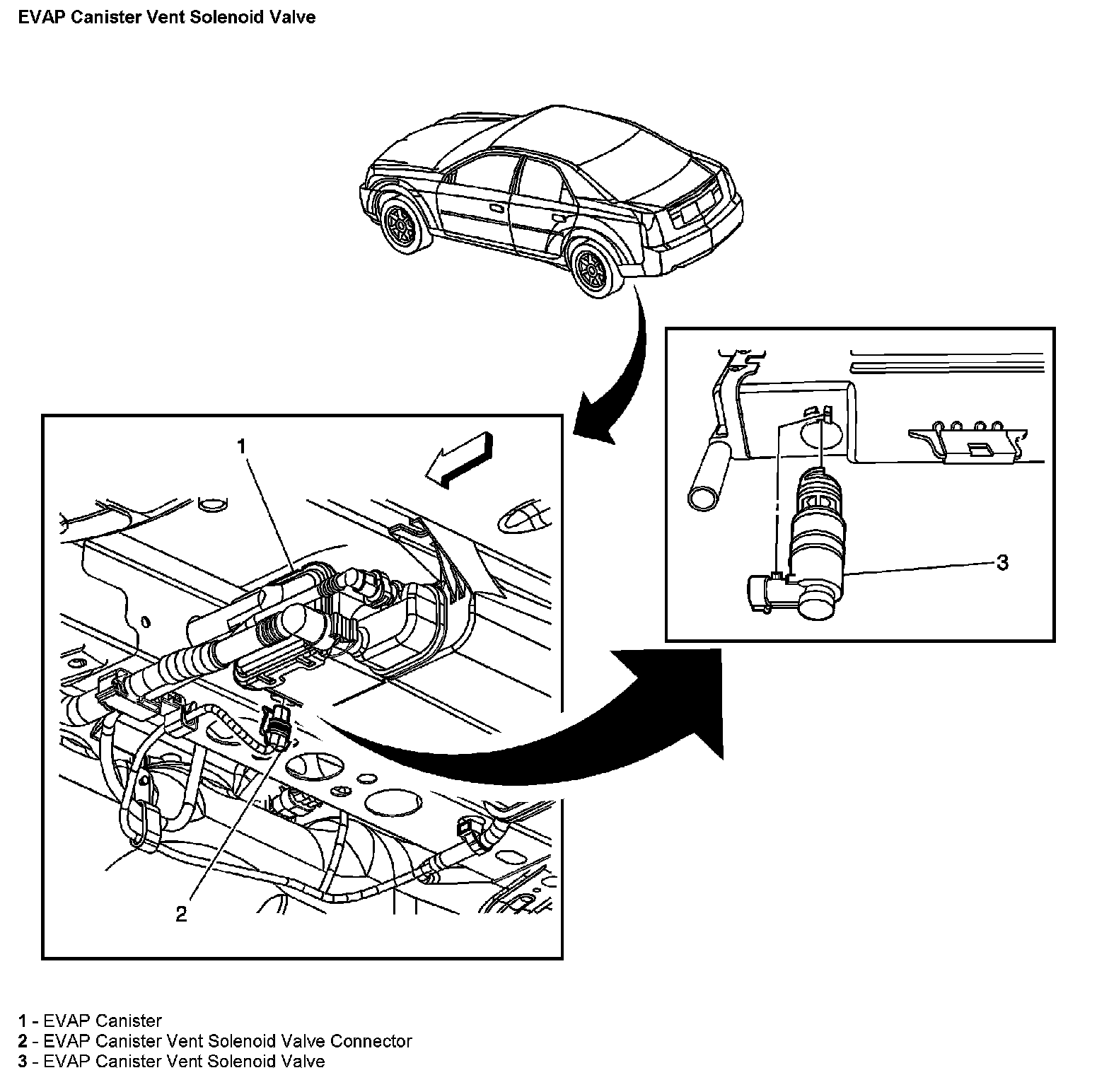 EVAP Canister Vent Solenoid Valve

1

2

3

1 - EVAP Canister
2 - EVAP Canister Vent Solenoid Valve Connector
3 - EVAP Canister Vent Solenoid Valve