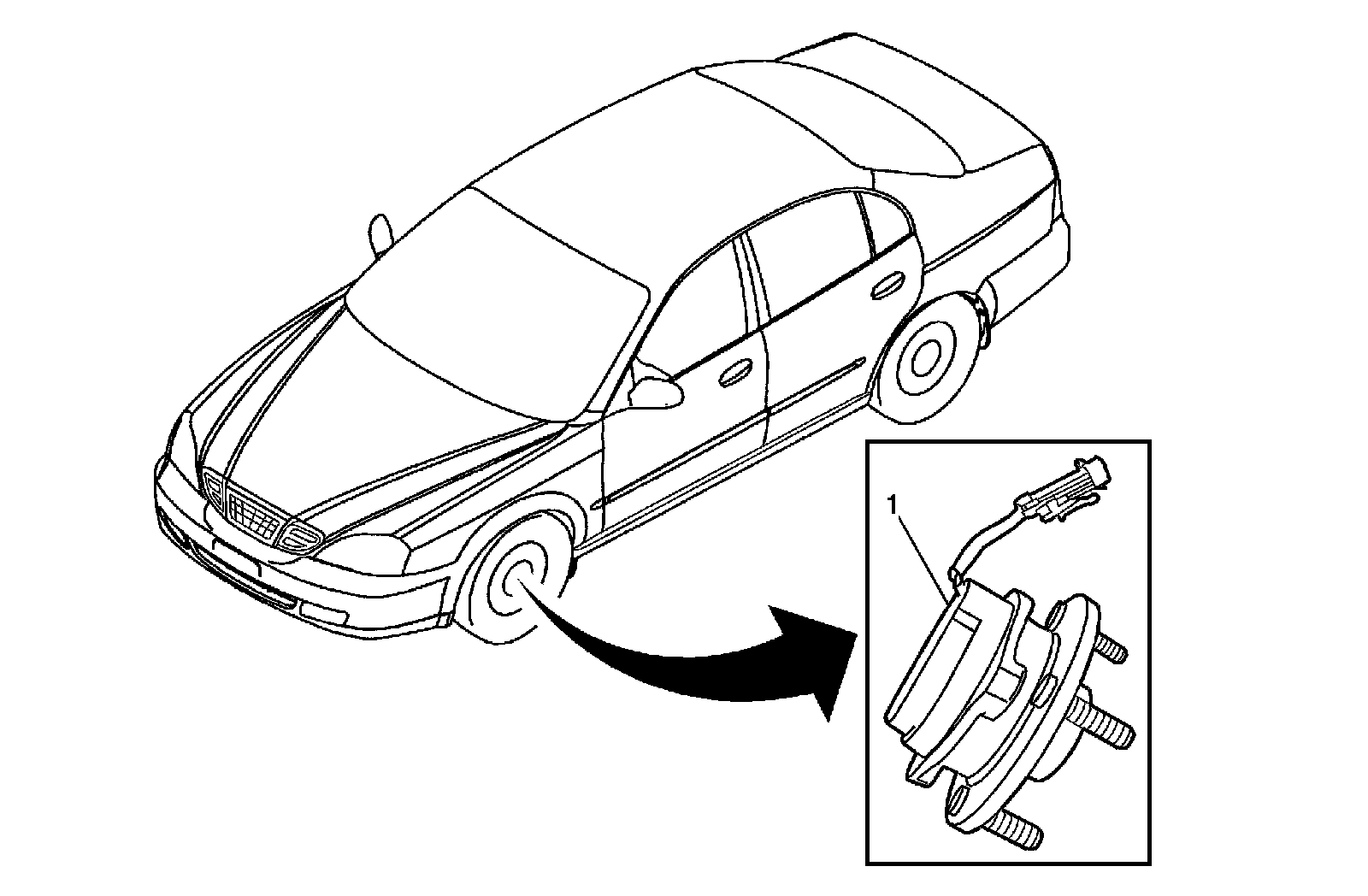 1