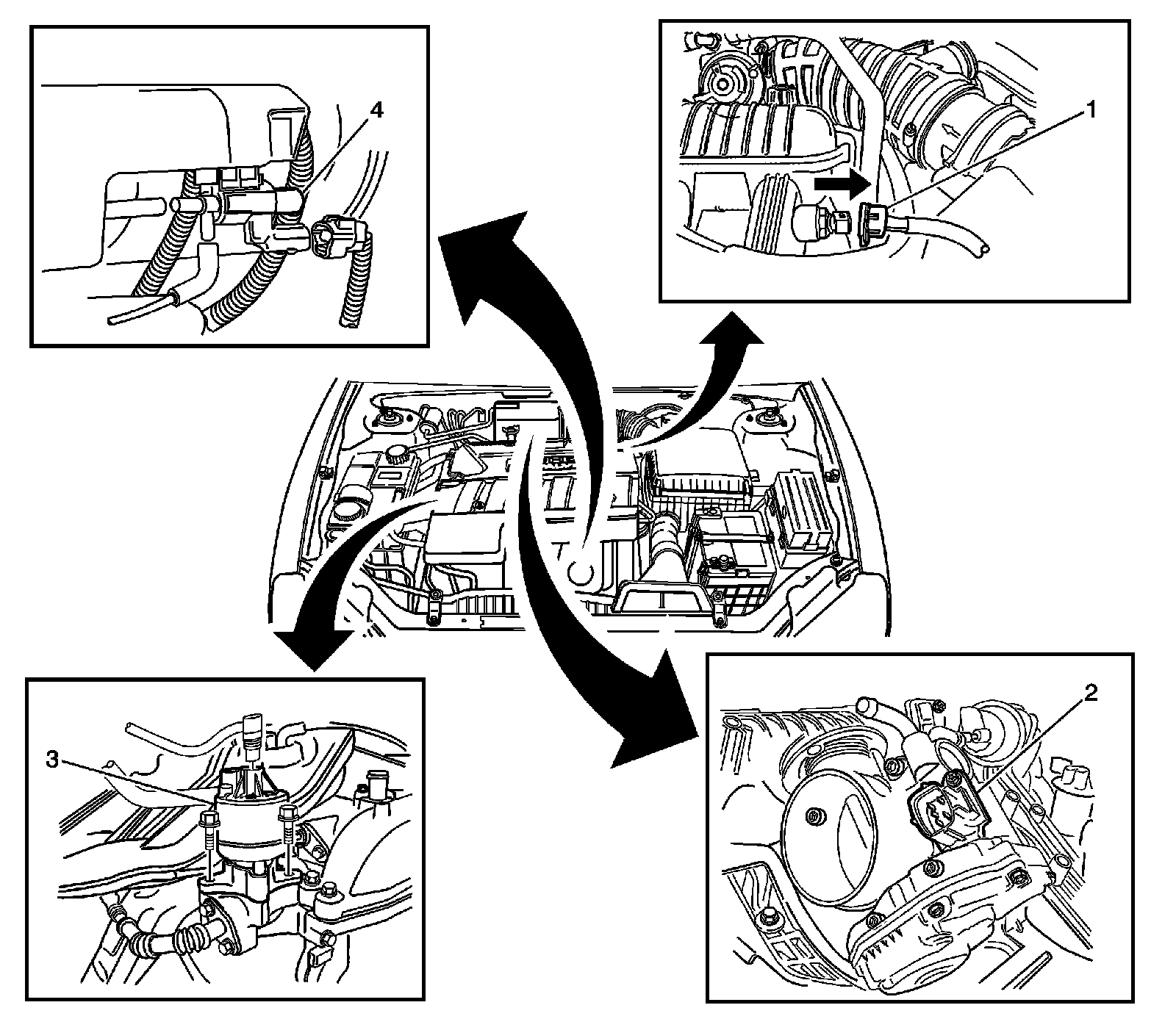 4

1

3

2