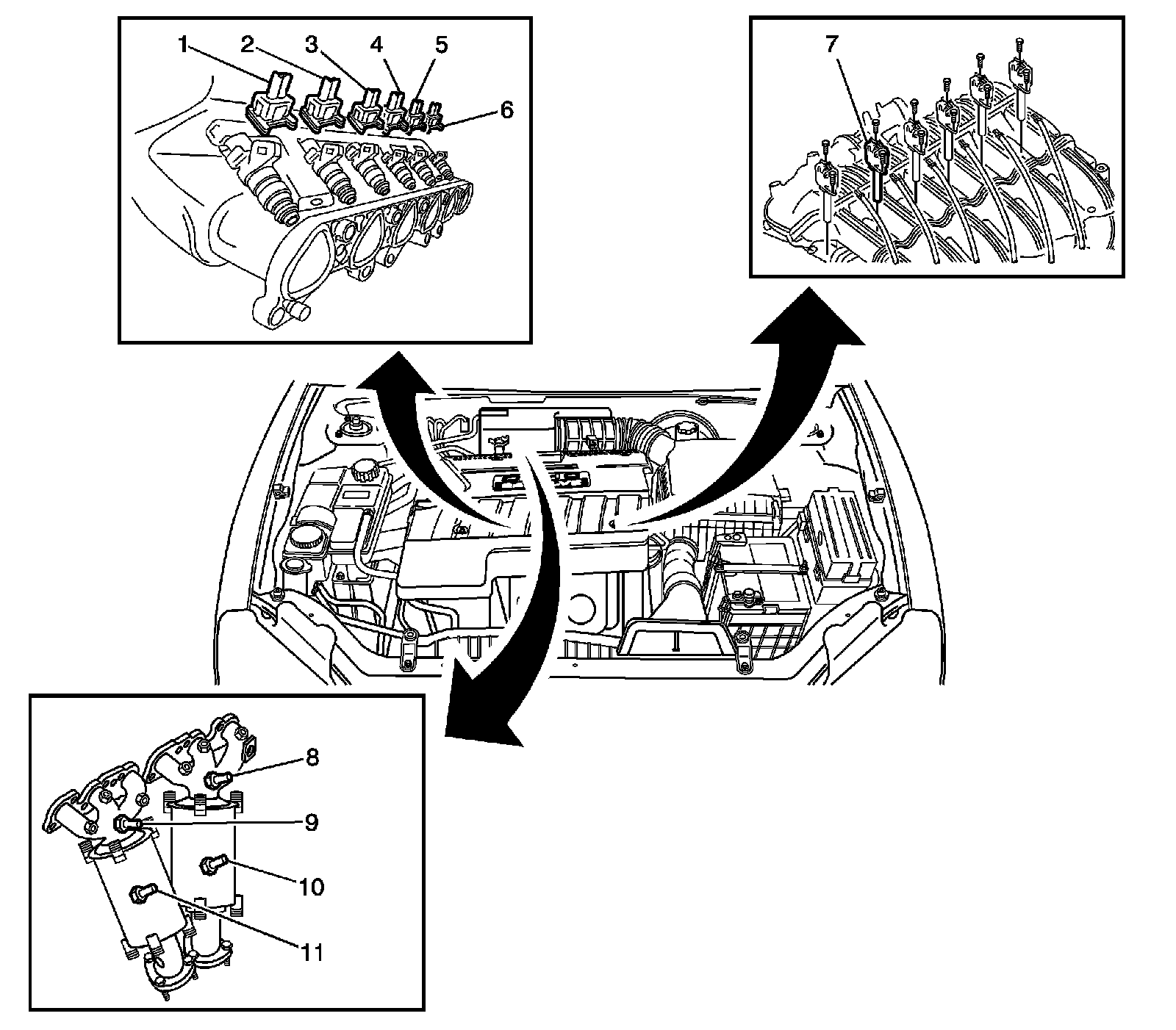 1
2
3
4
5
6
7
8
9
10
11