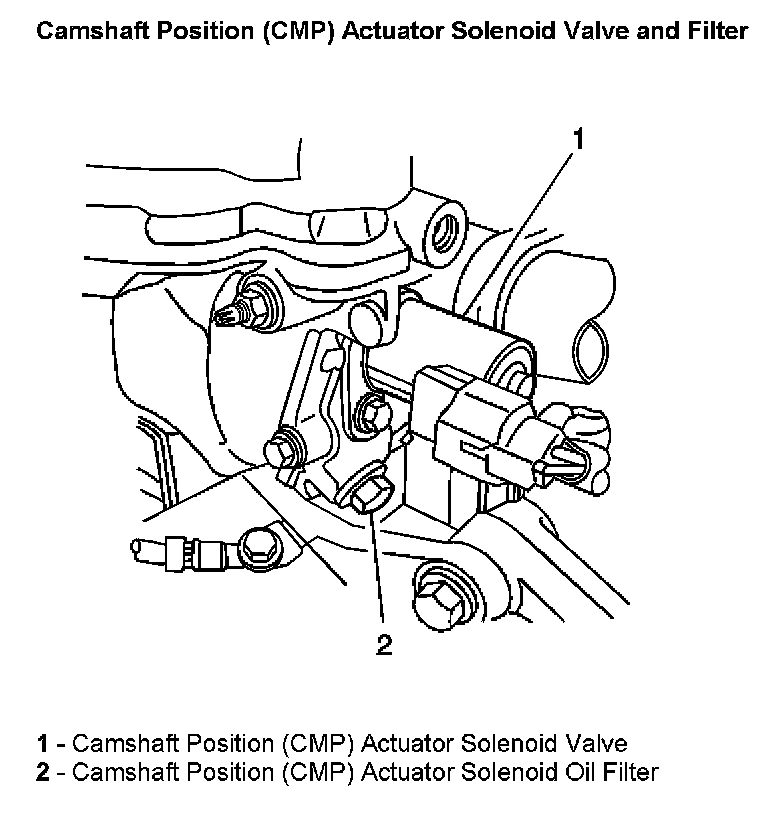 Camshaft Position (CMP) Actuator Solenoid Valve and Filter

1

2

1 - Camshaft Position (CMP) Actuator Solenoid Valve
2 - Camshaft Position (CMP) Actuator Solenoid Oil Filter