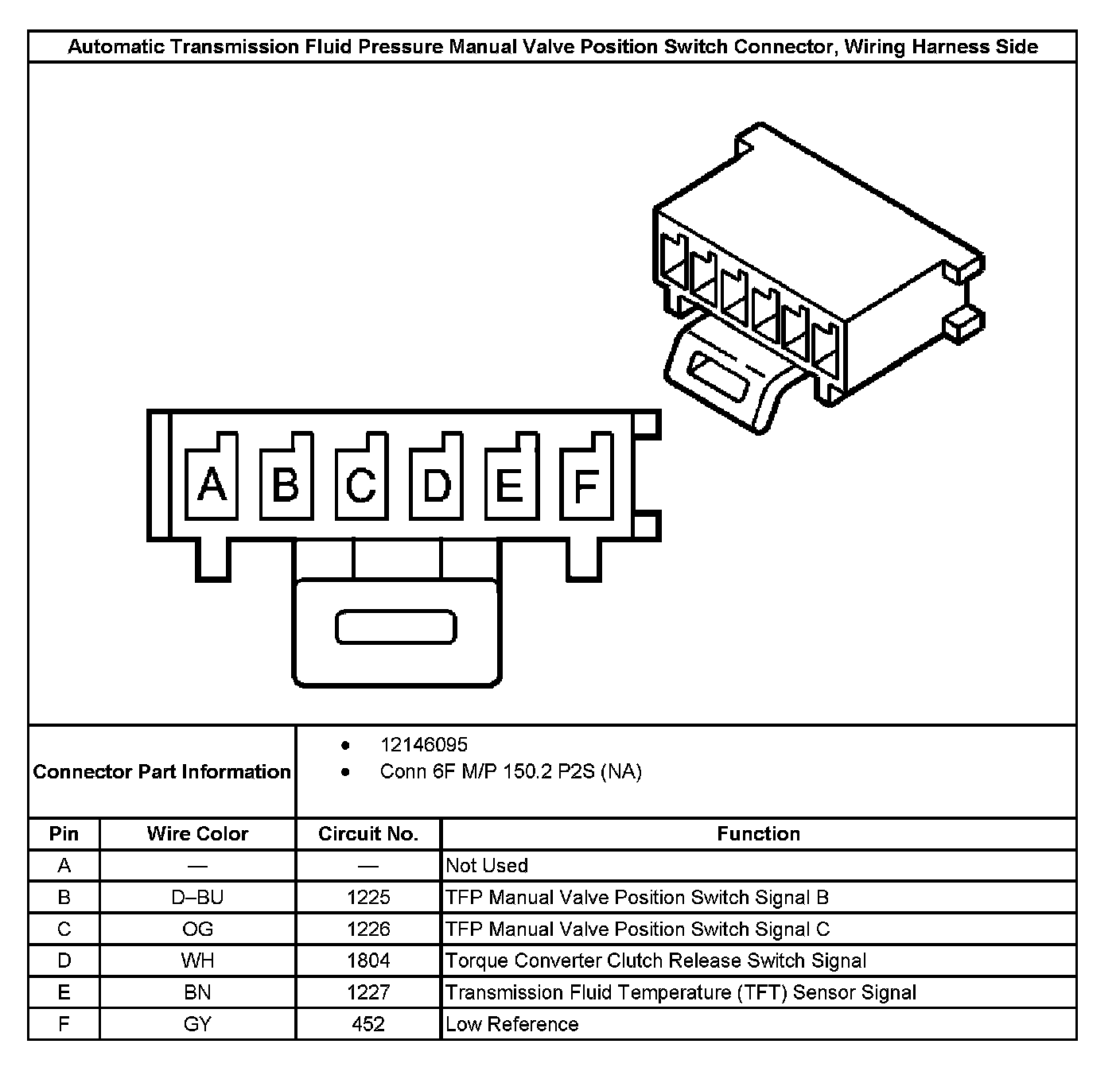 Automatic Transmission Fluid Pressure Manual Valve Position Switch Connector, Wiring Harness Side

A B C D E F

Connector Part Information
• 12146095
• Conn 6F M/P 150.2 P2S (NA)

| Pin | Wire Color | Circuit No. | Function |
|---|---|---|---|
| A | — | — | Not Used |
| B | D–BU | 1225 | TFP Manual Valve Position Switch Signal B |
| C | OG | 1226 | TFP Manual Valve Position Switch Signal C |
| D | WH | 1804 | Torque Converter Clutch Release Switch Signal |
| E | BN | 1227 | Transmission Fluid Temperature (TFT) Sensor Signal |
| F | GY | 452 | Low Reference |