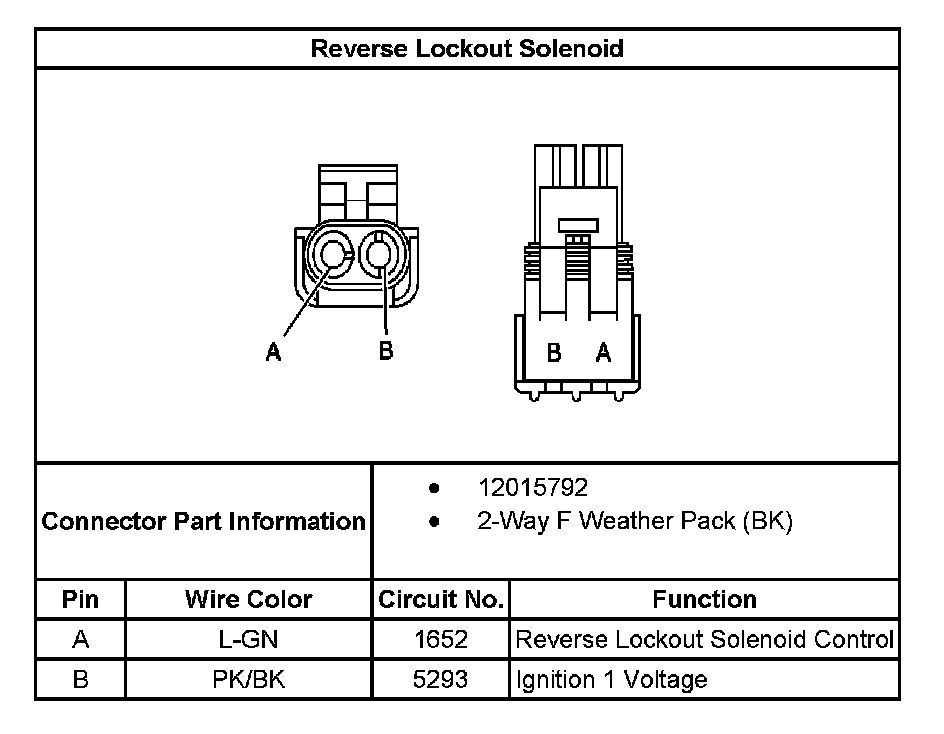 Reverse Lockout Solenoid

A B

B A

Connector Part Information

- 12015792
- 2-Way F Weather Pack (BK)

| Pin | Wire Color | Circuit No. | Function |
|---|---|---|---|
| A | L-GN | 1652 | Reverse Lockout Solenoid Control |
| B | PK/BK | 5293 | Ignition 1 Voltage |