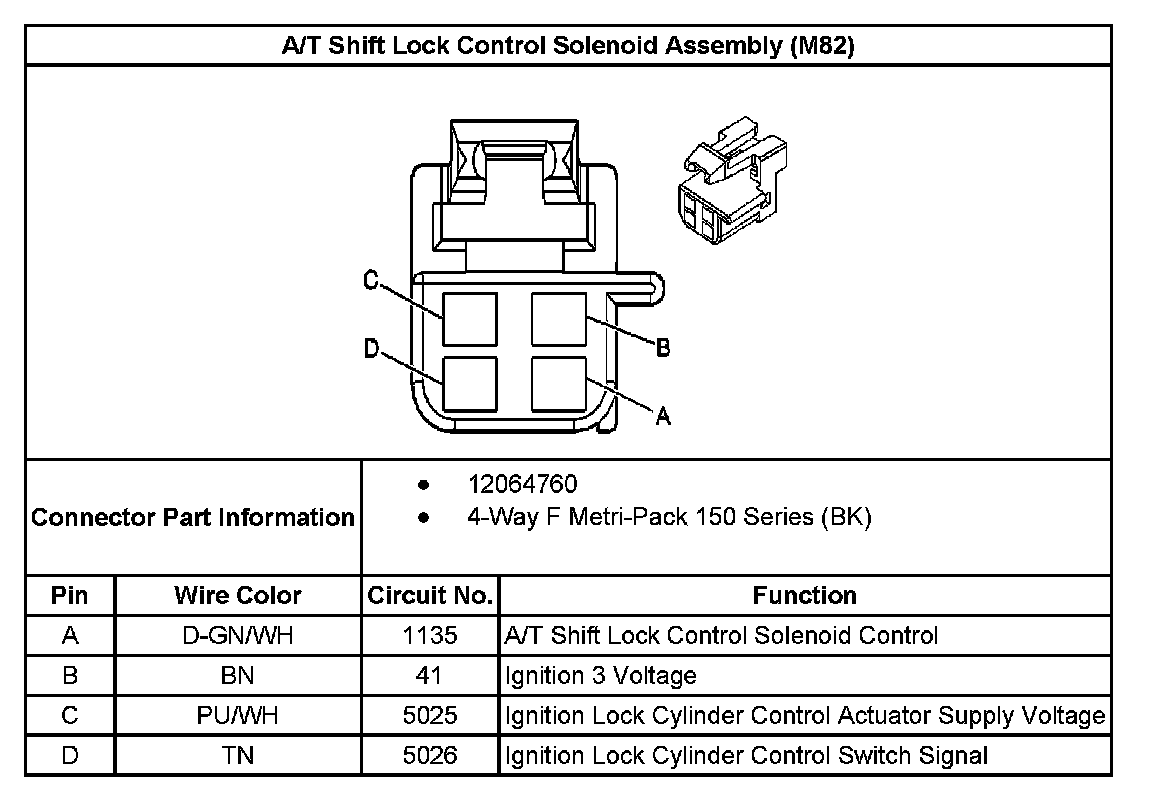 A/T Shift Lock Control Solenoid Assembly (M82)

C
D
B
A

Connector Part Information
• 12064760
• 4-Way F Metri-Pack 150 Series (BK)

| Pin | Wire Color | Circuit No. | Function |
|---|---|---|---|
| A | D-GN/WH | 1135 | A/T Shift Lock Control Solenoid Control |
| B | BN | 41 | Ignition 3 Voltage |
| C | PU/WH | 5025 | Ignition Lock Cylinder Control Actuator Supply Voltage |
| D | TN | 5026 | Ignition Lock Cylinder Control Switch Signal |