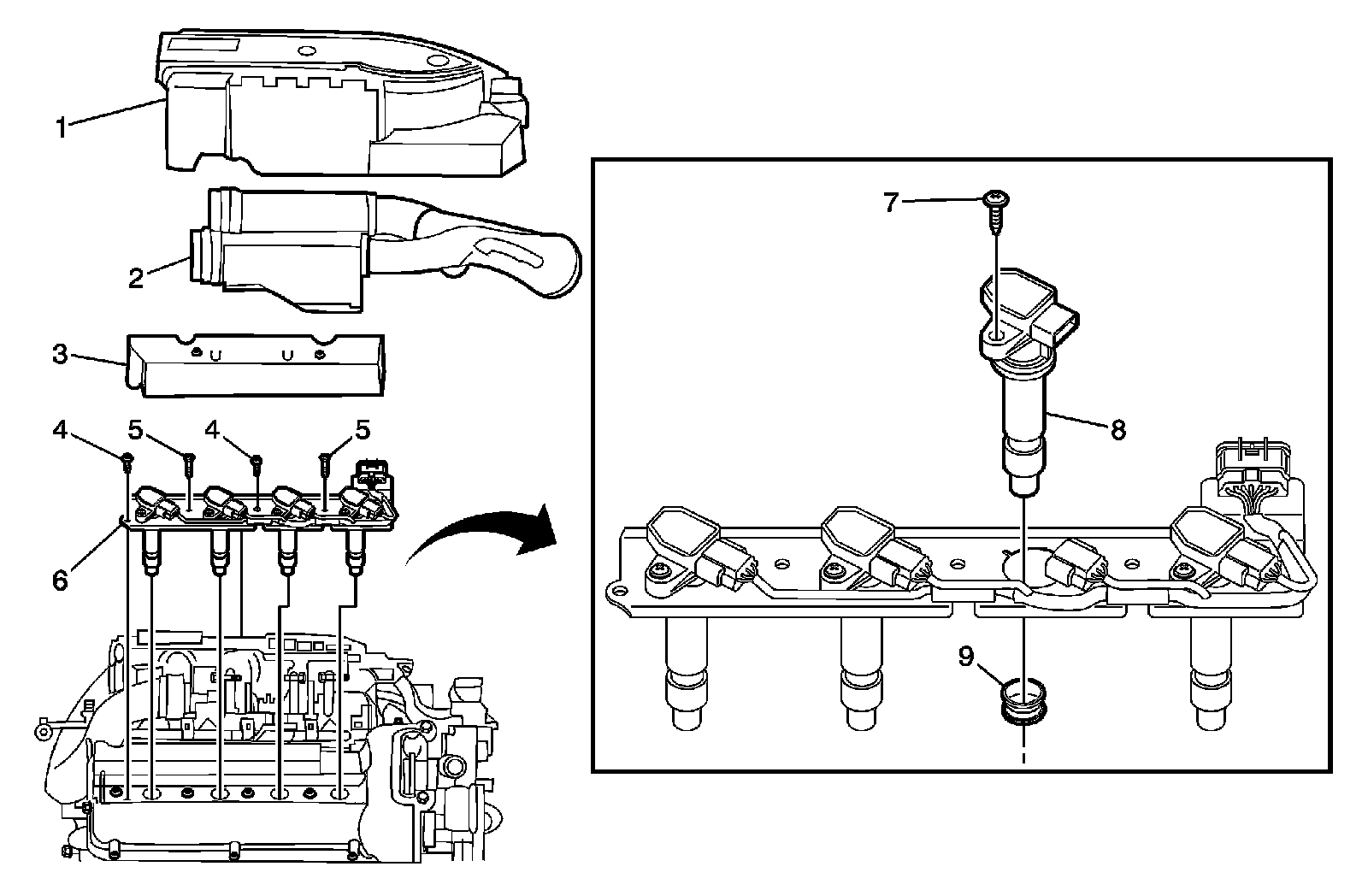 1
2
3
4
5
4
5
6
7
8
9