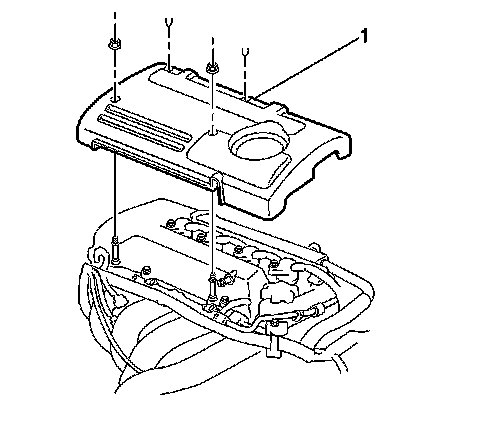 1