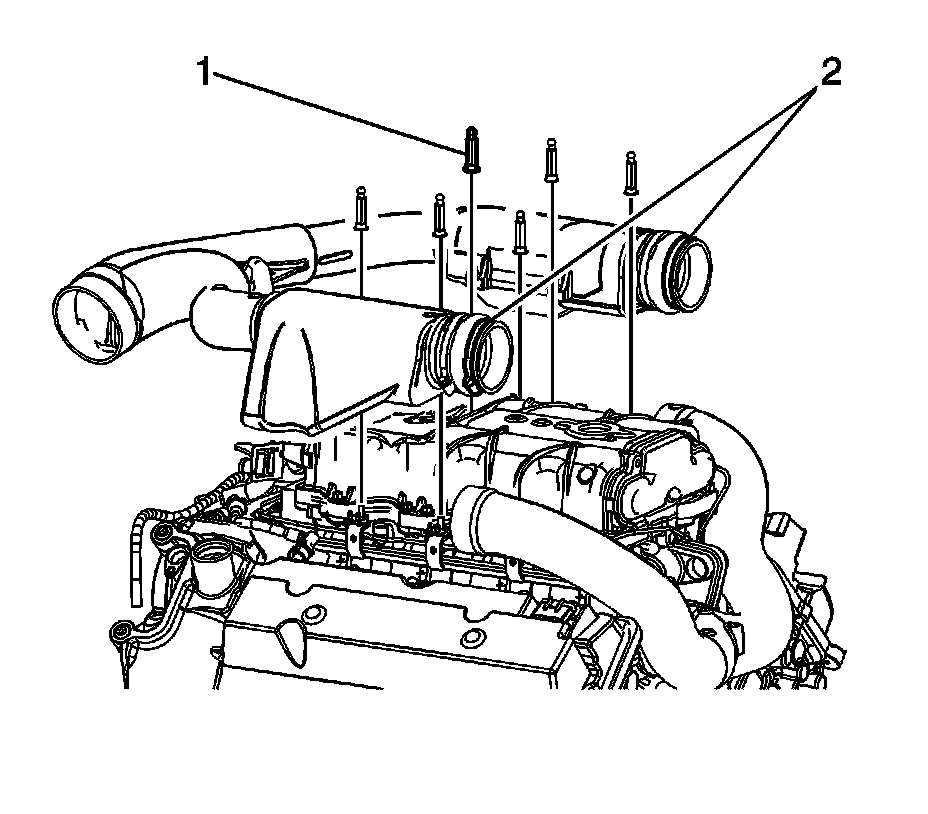 1
2