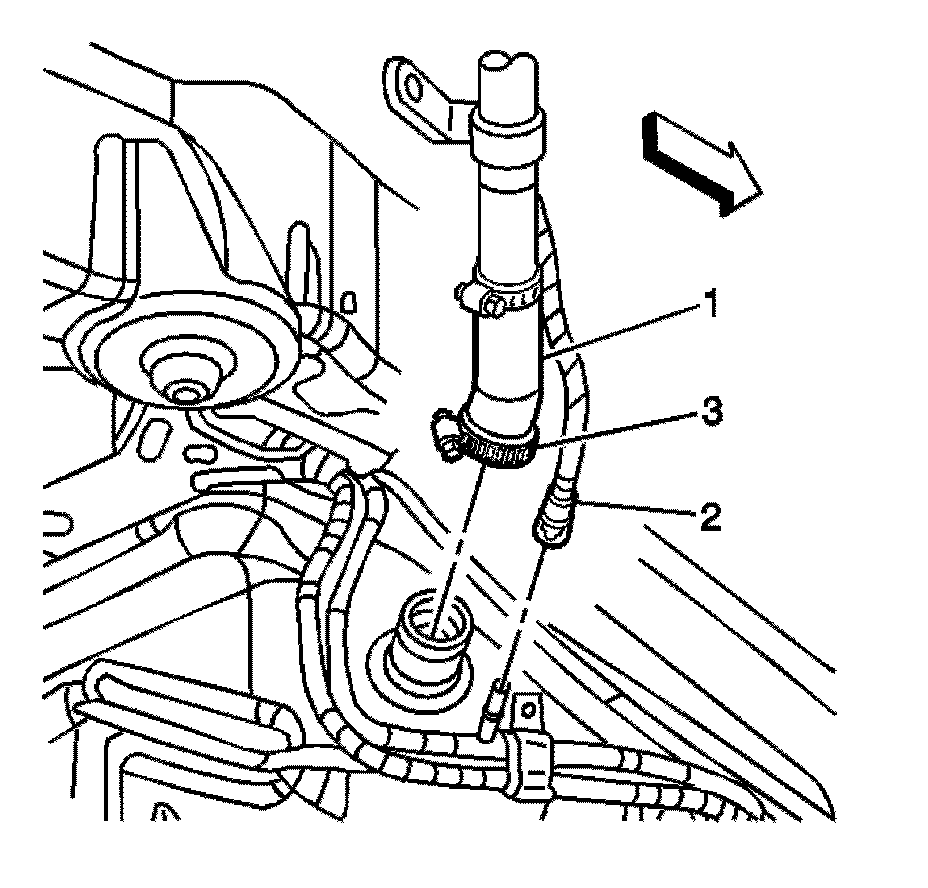 1
3
2