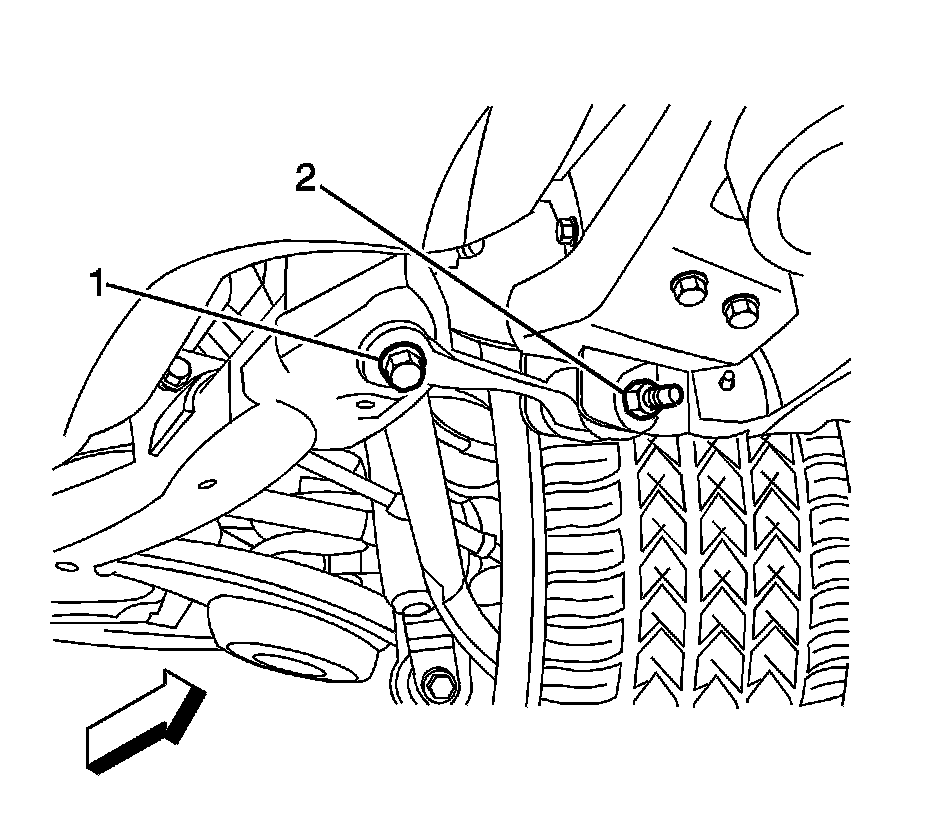 2
1