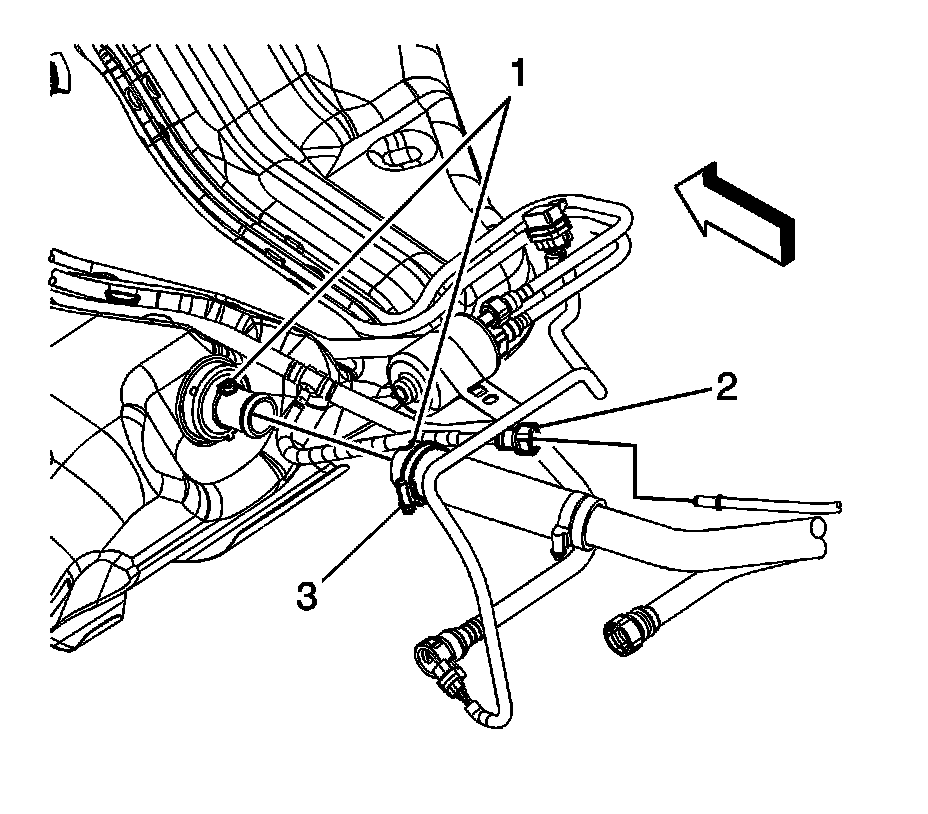 1
2
3