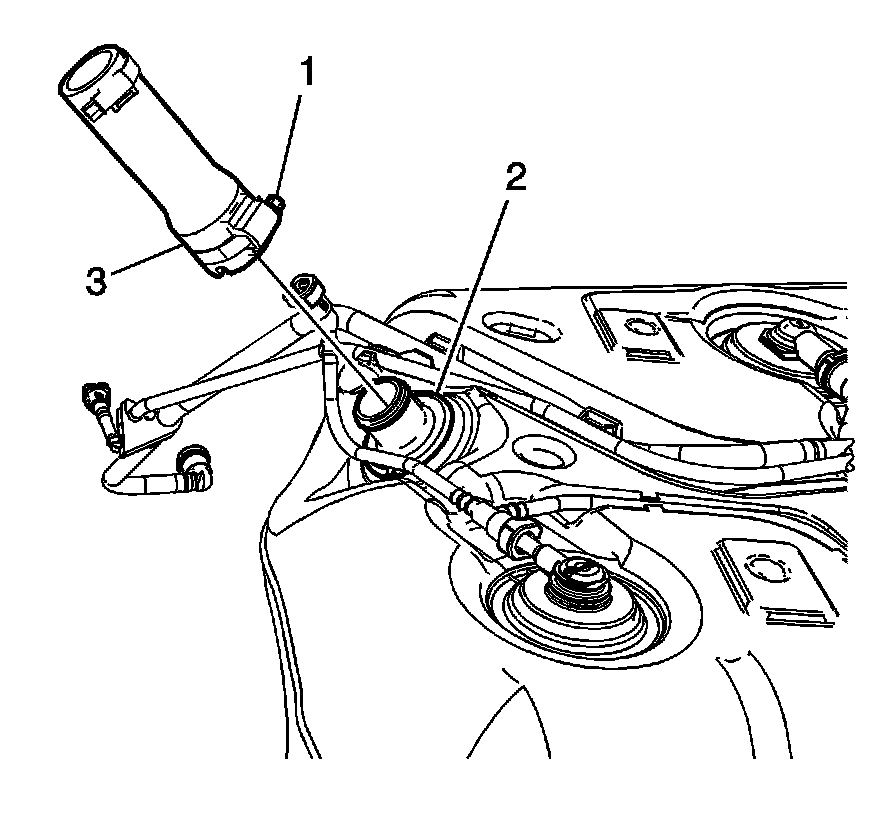 1
2
3