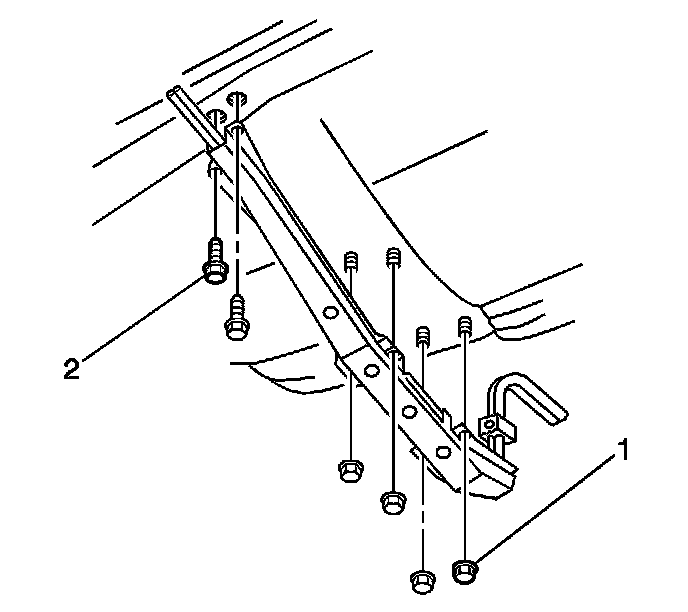 2

1