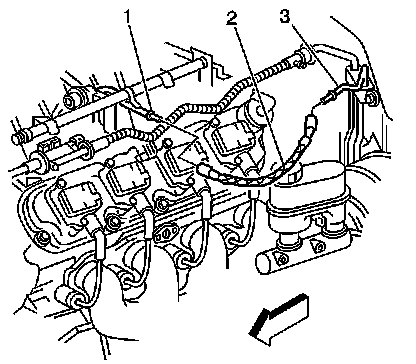 1
2
3