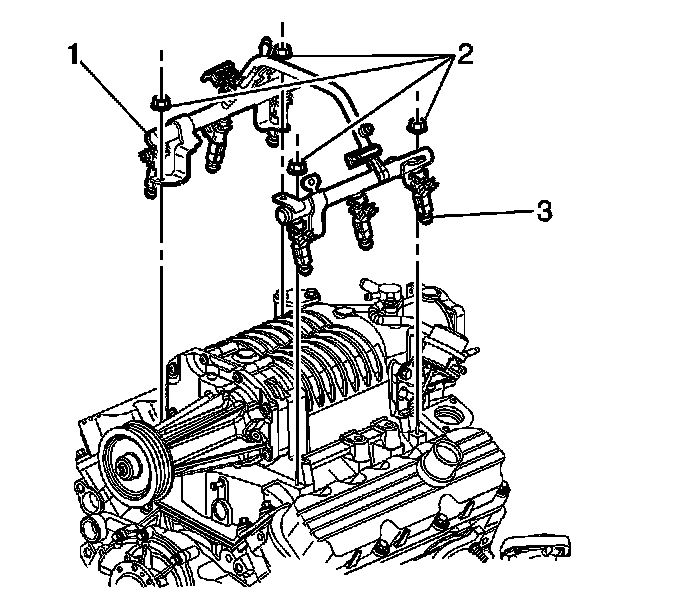 1
2
3