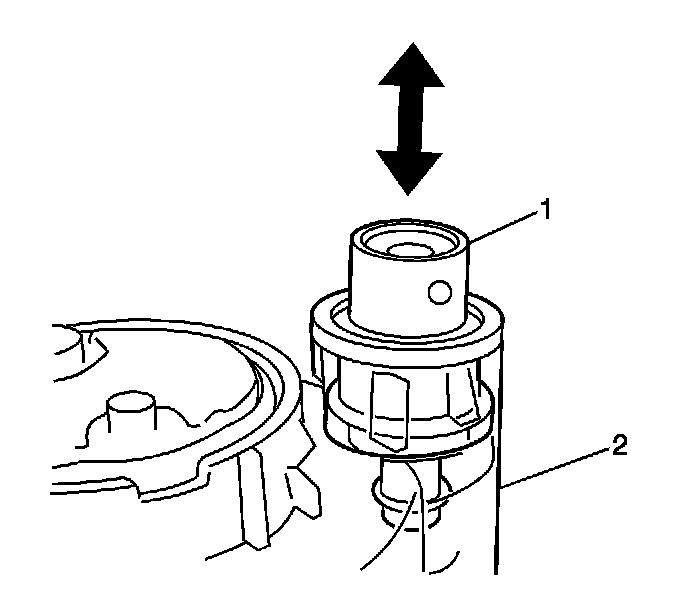 1
2