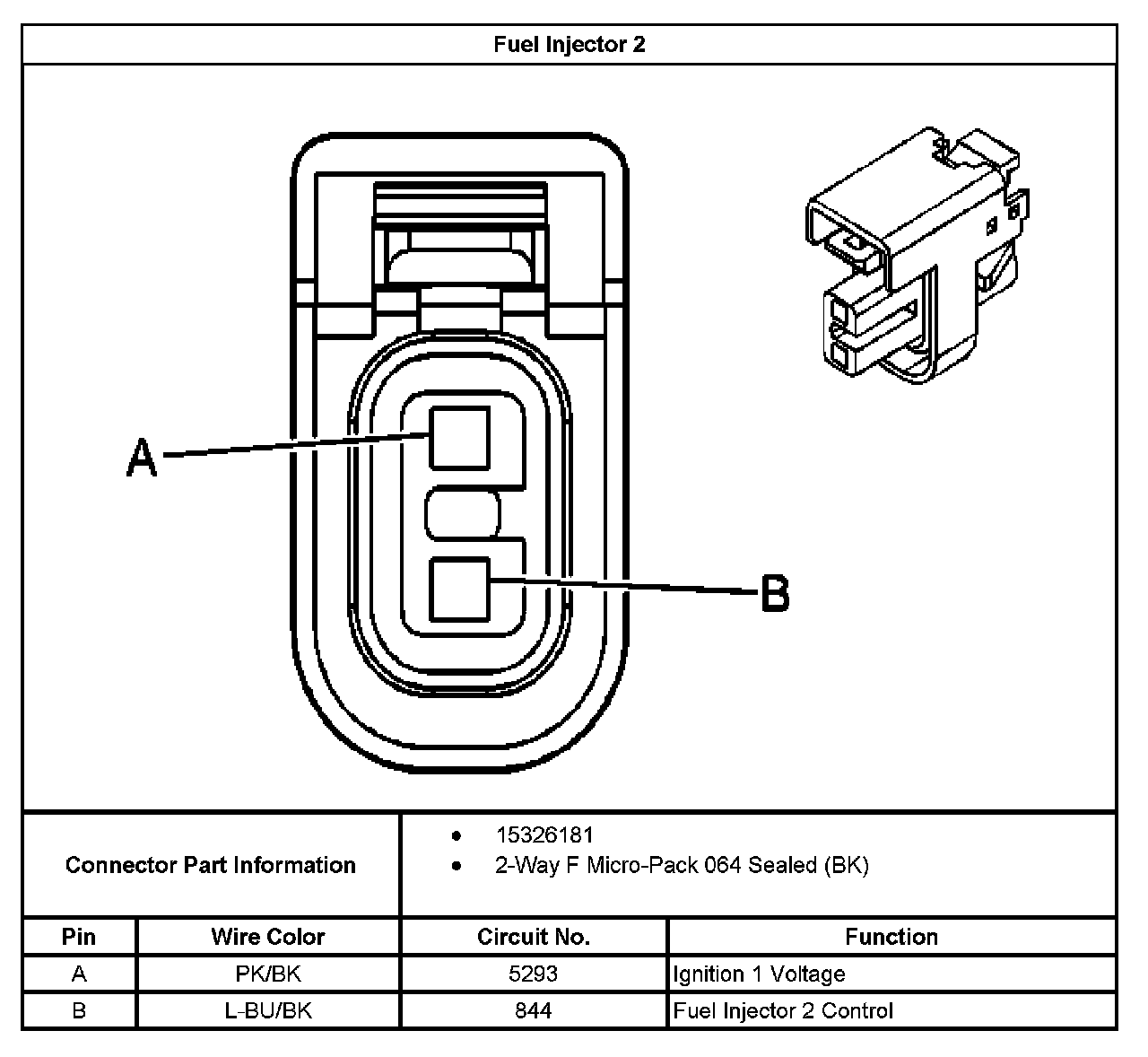 Fuel Injector 2

A

B

Connector Part Information

- 15326181
- 2-Way F Micro-Pack 064 Sealed (BK)

| Pin | Wire Color | Circuit No. | Function |
|---|---|---|---|
| A | PK/BK | 5293 | Ignition 1 Voltage |
| B | L-BU/BK | 844 | Fuel Injector 2 Control |